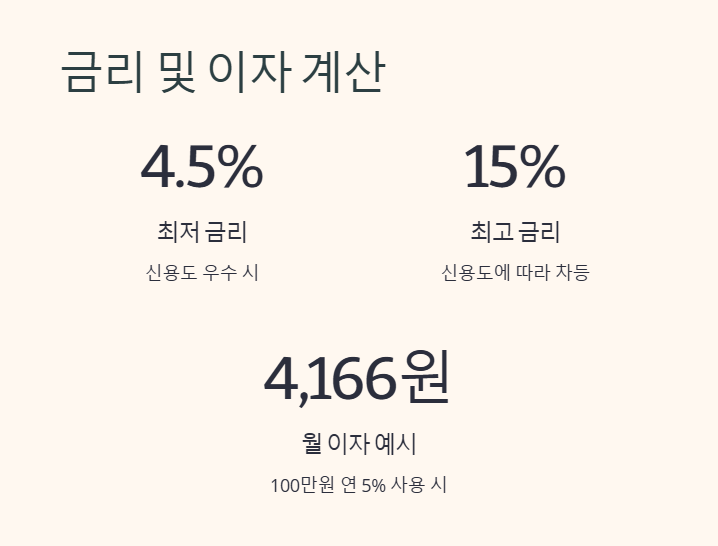 금리 및 이자 계산

4.5%

최저 금리

신용도 우수 시

15%

최고 금리

신용도에 따라 차등

4,166원

월 이자 예시

100만원 연 5% 사용 시