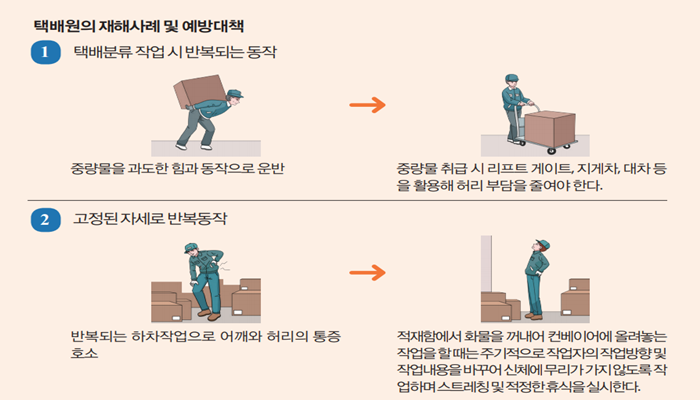 택배원의 재해사례 및 예방대책

1 택배분류 작업 시 반복되는 동작

중량물을 과도한 힘과 동작으로 운반

중량물 취급 시 리프트 게이트, 지게차, 대차 등을 활용해 허리 부담을 줄여야 한다.

2 고정된 자세로 반복동작

반복되는 하차작업으로 어깨와 허리의 통증 호소

적재함에서 화물을 꺼내어 컨베이어에 올려놓는 작업을 할 때는 주기적으로 작업자의 작업방향 및 작업내용을 바꾸어 신체에 무리가 가지 않도록 작업하며 스트레칭 및 적정한 휴식을 실시한다.