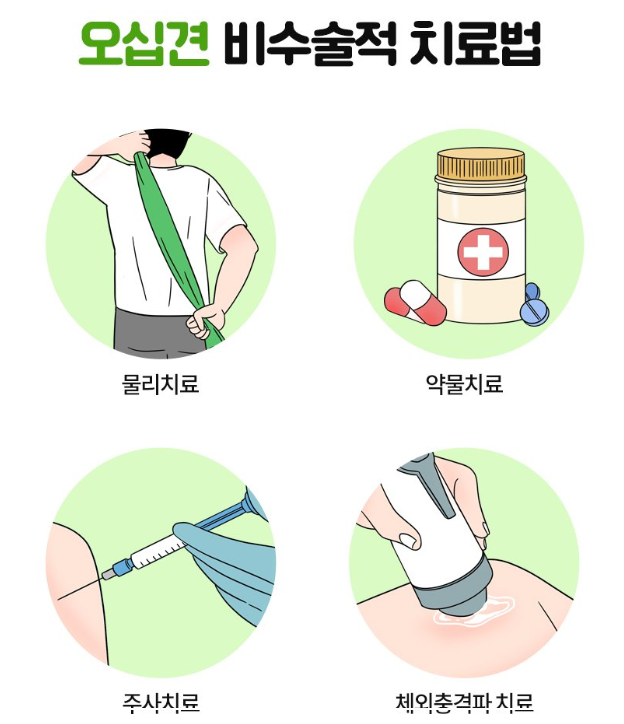 오십견 비수술적 치료법

물리치료

약물치료

주사치료

체외충격파 치료