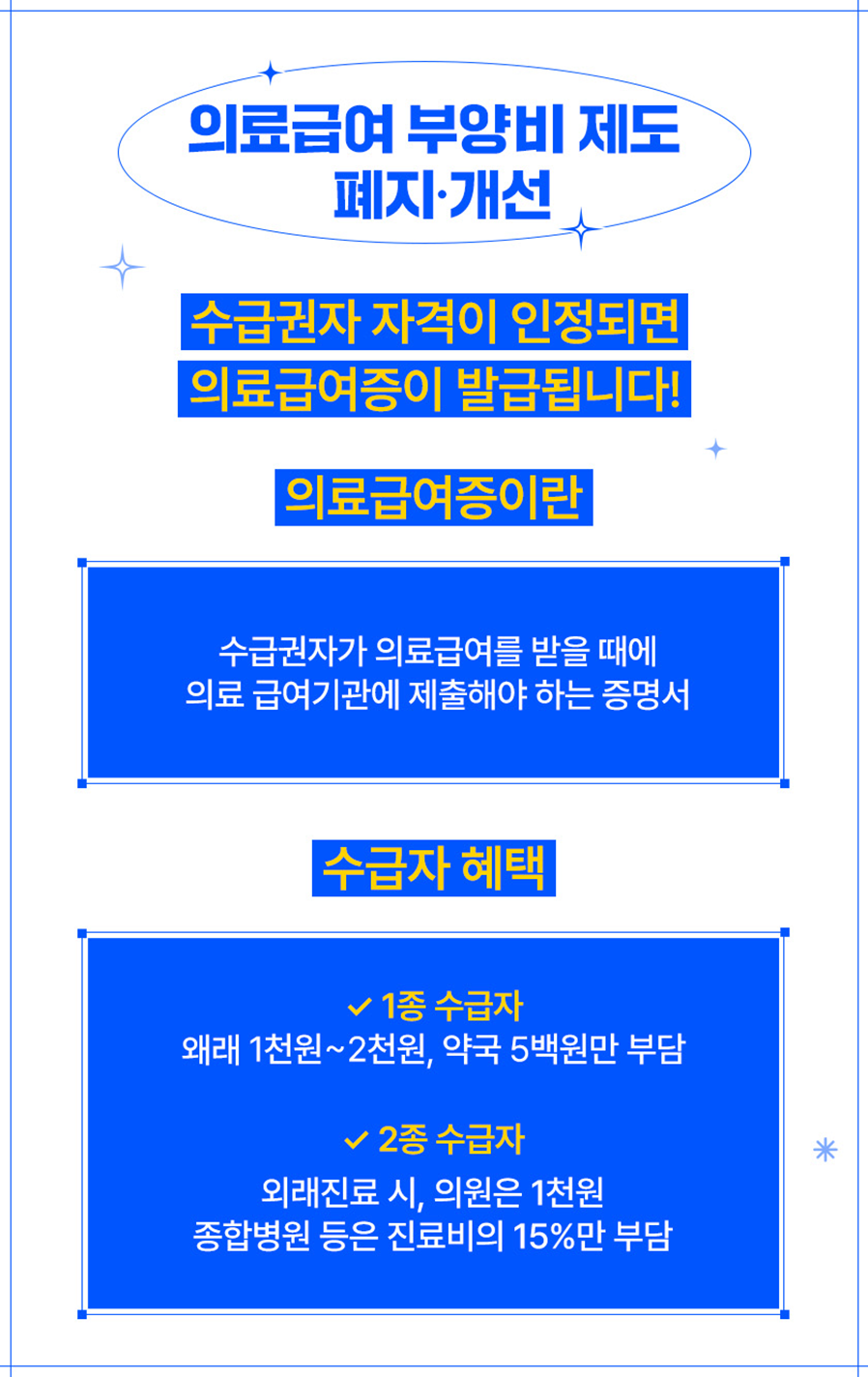 의료급여 부양비 제도
폐지·개선

수급권자 자격이 인정되면
의료급여증이 발급됩니다!

의료급여증이란

수급권자가 의료급여를 받을 때에
의료 급여기관에 제출해야 하는 증명서

수급자 혜택

✓ 1종 수급자
왜래 1천원~2천원, 약국 5백원만 부담

✓ 2종 수급자
외래진료 시, 의원은 1천원
종합병원 등은 진료비의 15%만 부담