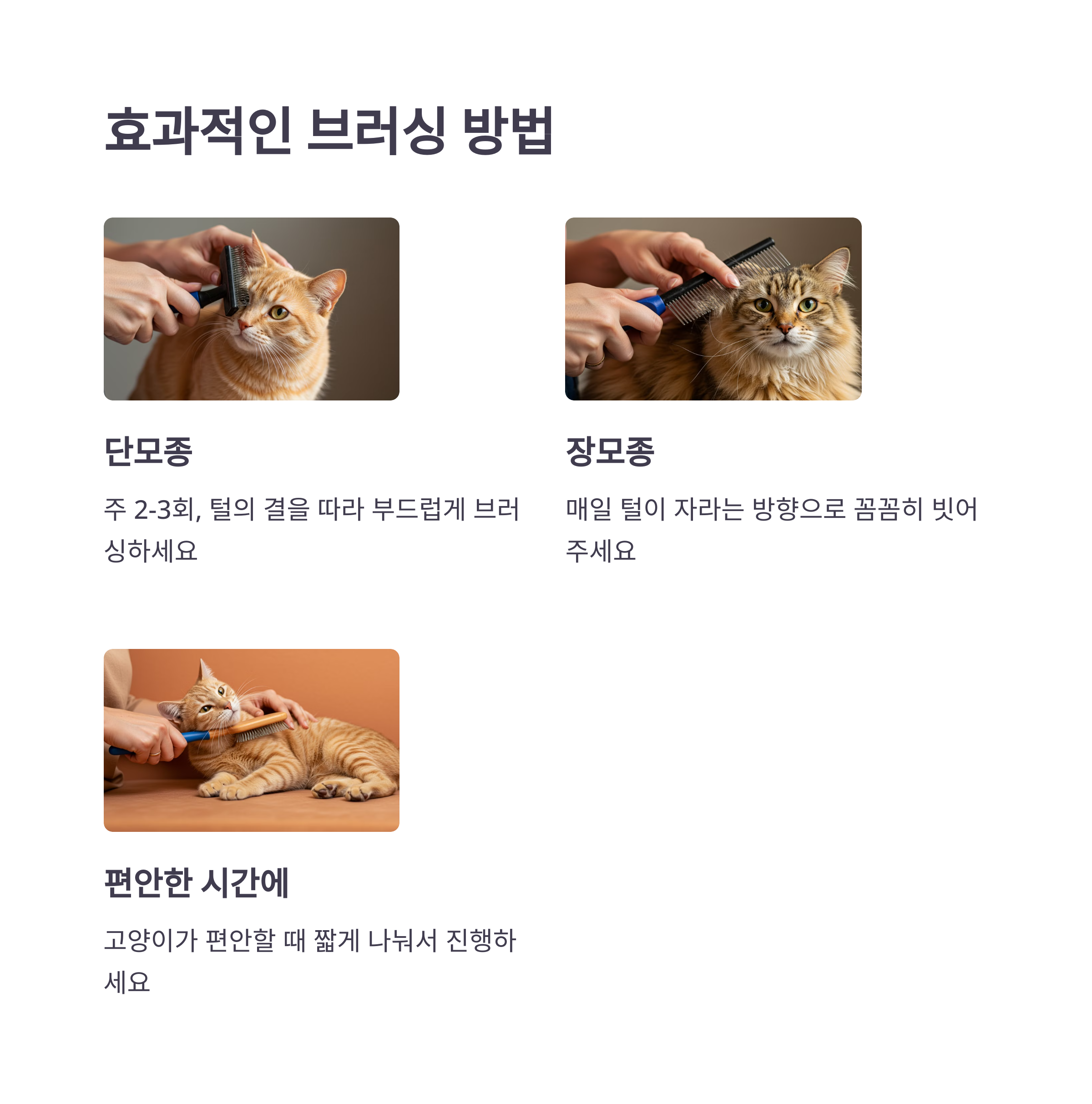 효과적인 브러싱 방법

단모종

주 2-3회, 털의 결을 따라 부드럽게 브러싱하세요

장모종

매일 털이 자라는 방향으로 꼼꼼히 빗어주세요

편안한 시간에

고양이가 편안할 때 짧게 나눠서 진행하세요