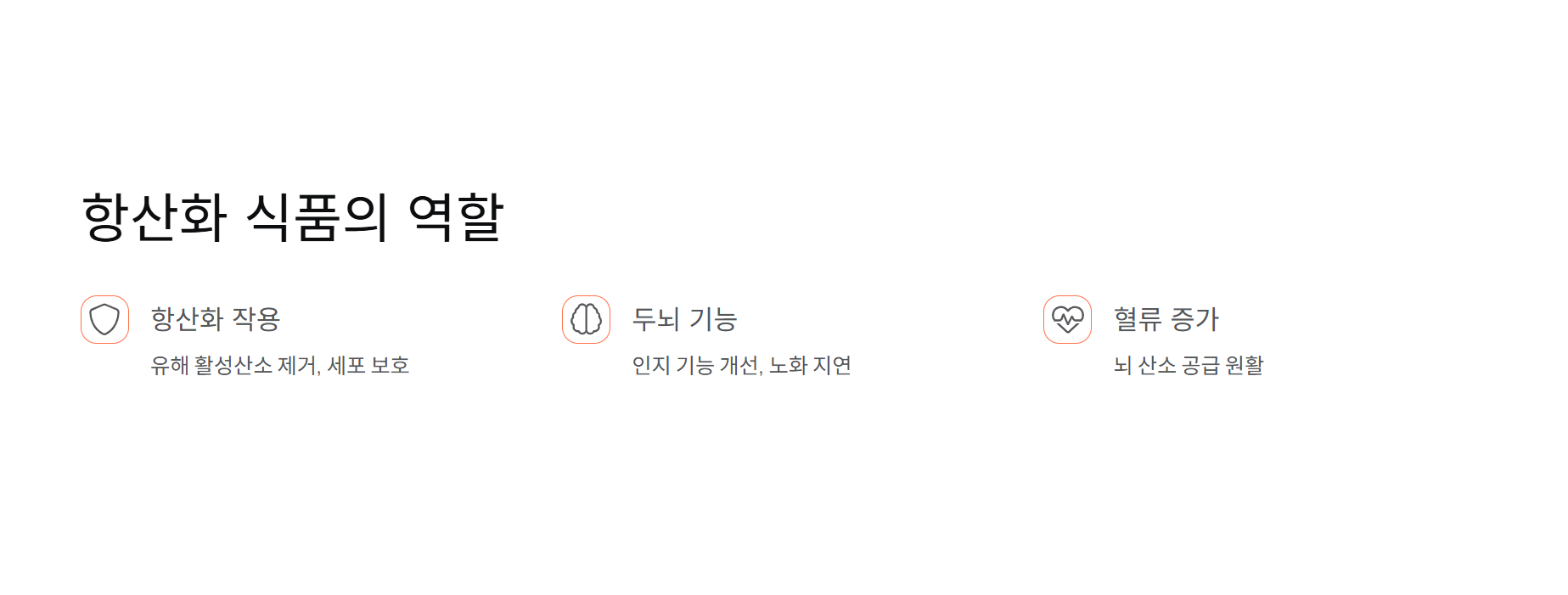 항산화 식품의 역할

항산화 작용

유해 활성산소 제거, 세포 보호

두뇌 기능

인지 기능 개선, 노화 지연

혈류 증가

뇌 산소 공급 원활