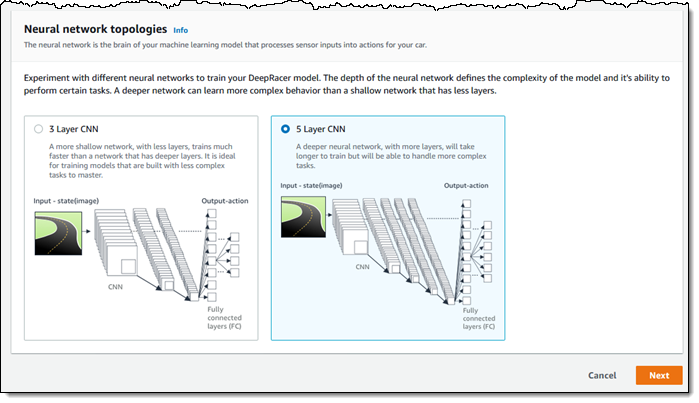 Neural network topologies Info

The neural network is the brain of your machine learning model that processes sensor inputs into actions for your car.

Experiment with different neural networks to train your DeepRacer model. The depth of the neural network defines the complexity of the model and it's ability to perform certain tasks. A deeper network can learn more complex behavior than a shallow network that has less layers.

3 Layer CNN

A more shallow network, with less layers, trains much faster than a network that has deeper layers. It is ideal for training models that are built with less complex tasks to master.

Input - state(image)

Output-action

CNN

Fully connected layers (FC)

5 Layer CNN

A deeper neural network, with more layers, will take longer to train but will be able to handle more complex tasks.

Input - state(image)

Output-action

CNN

Fully connected layers (FC)

Cancel

Next