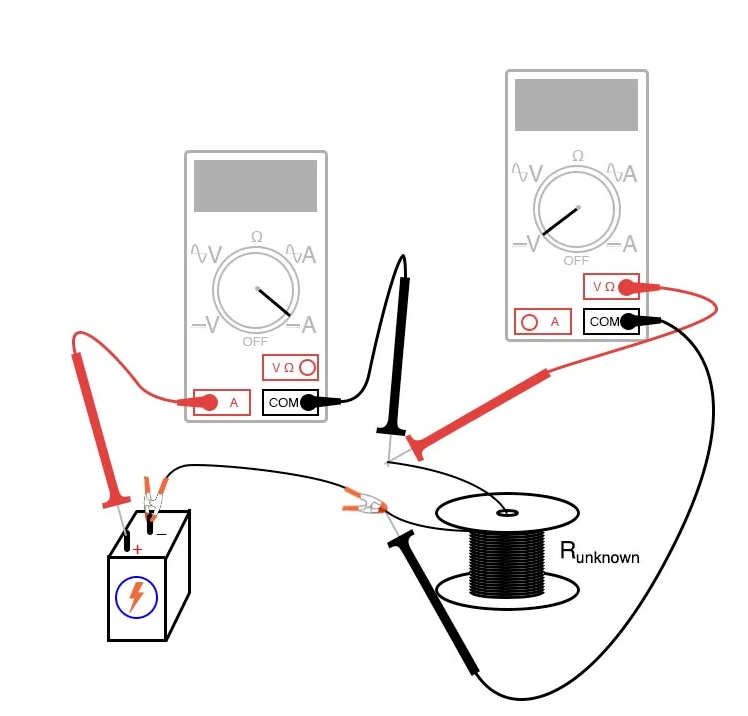 Ω
V
A
V
A
OFF
V Ω
A
COM

Ω
V
A
V
A
OFF
V Ω
A
COM

+
−

$R_{unknown}$