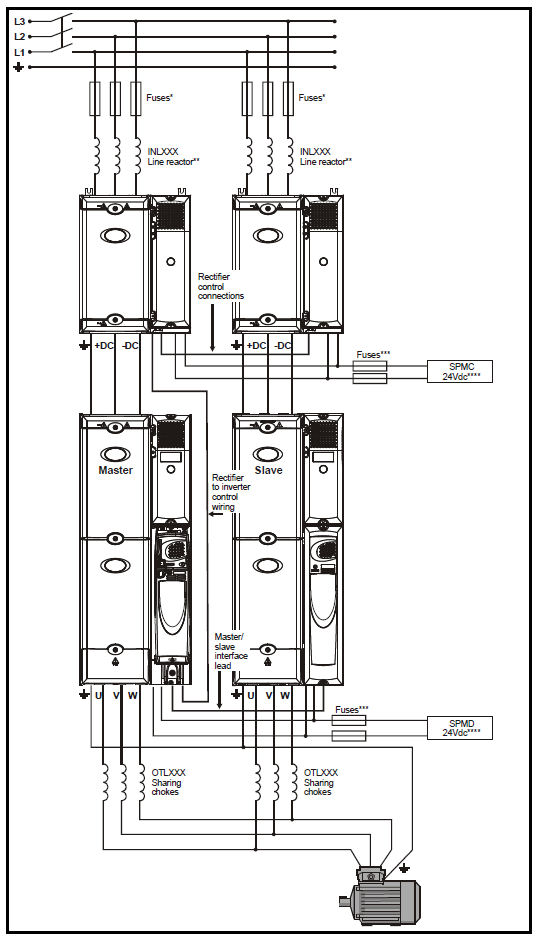 L3
L2
L1

Fuses*
Fuses*

INLXXX
Line reactor**
INLXXX
Line reactor**

Rectifier control connections

+DC -DC
+DC -DC

Fuses***
SPMC
24Vdc****

Master
Slave

Rectifier to inverter control wiring

Master/ slave interface lead

U V W
U V W

Fuses***
SPMD
24Vdc****

OTLXXX
Sharing chokes
OTLXXX
Sharing chokes