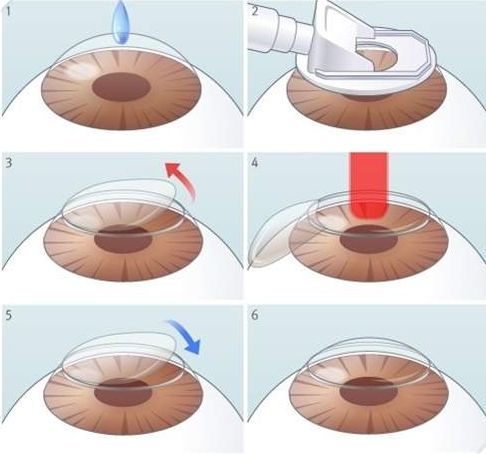 1

2

3

4

5

6