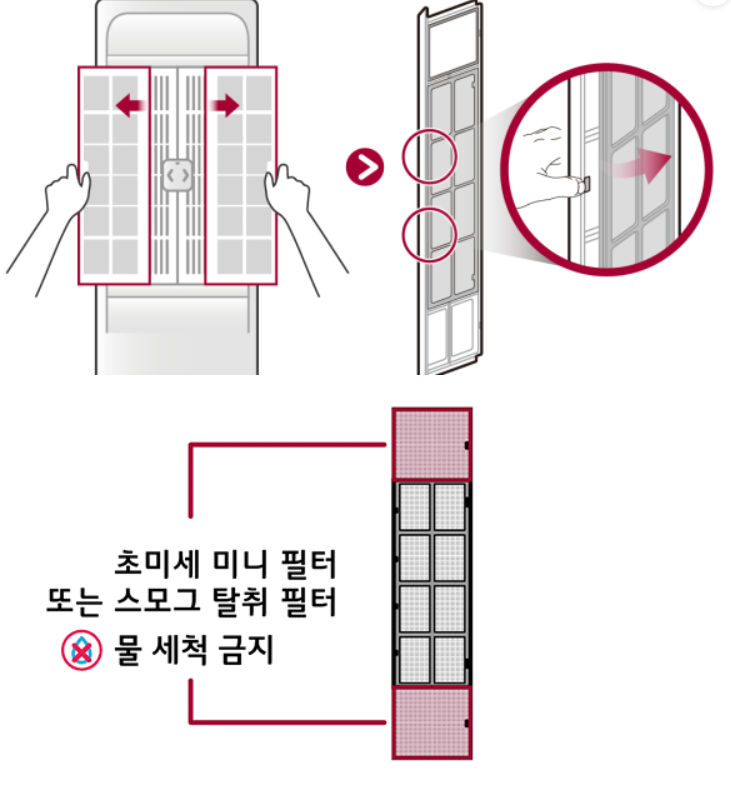 초미세 미니 필터
또는 스모그 탈취 필터
물 세척 금지