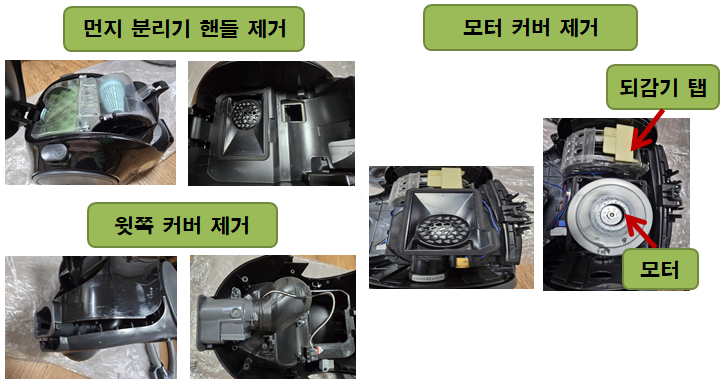 먼지 분리기 핸들 제거

윗쪽 커버 제거

모터 커버 제거

되감기 탭

모터