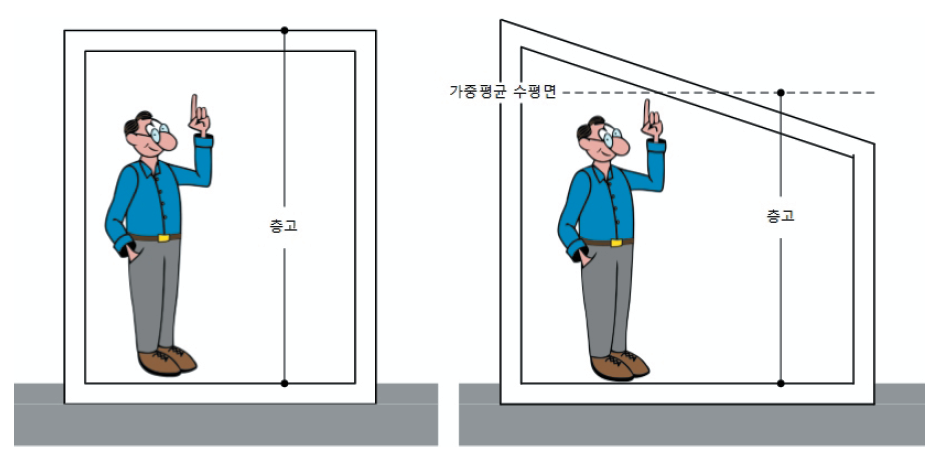 층고

가중평균 수평면

층고