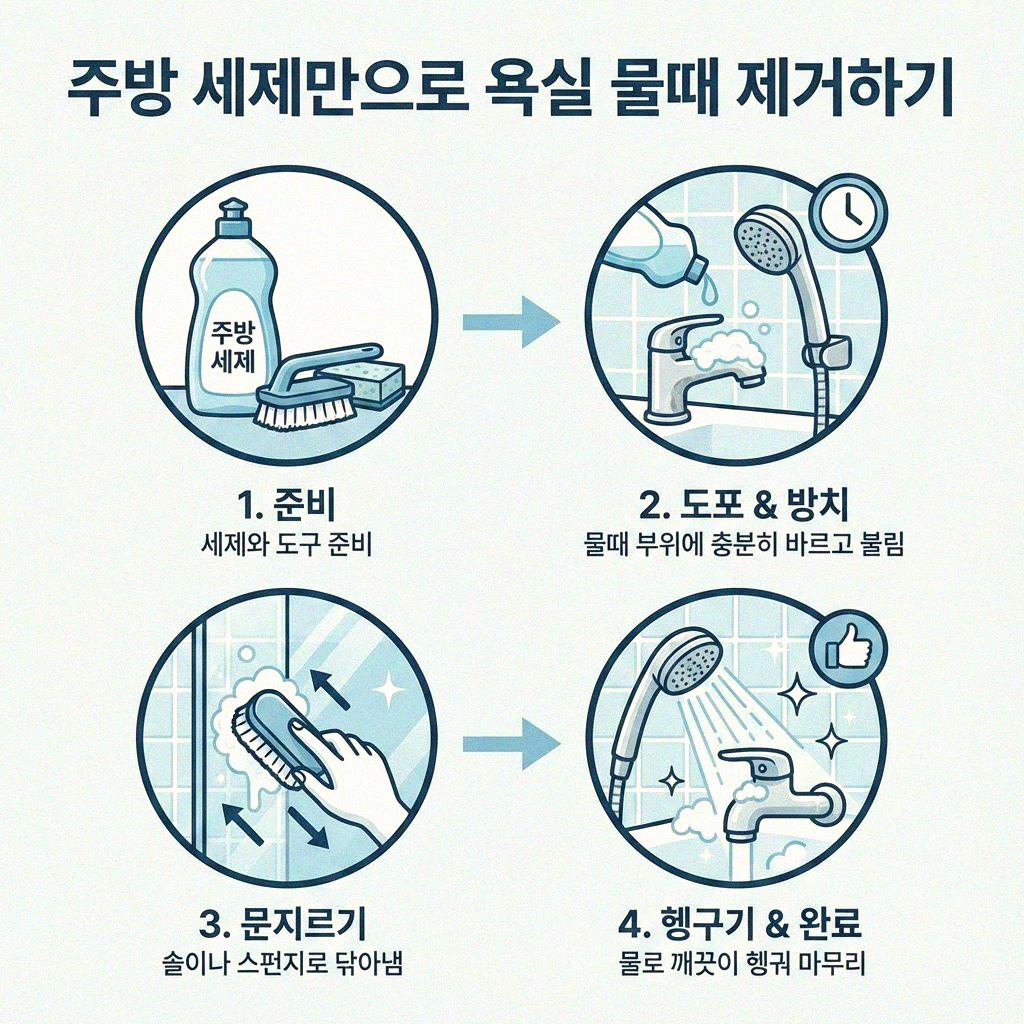 주방 세제만으로 욕실 물때 제거하기

주방 세제

1. 준비
세제와 도구 준비

2. 도포 & 방치
물때 부위에 충분히 바르고 불림

3. 문지르기
솔이나 스펀지로 닦아냄

4. 헹구기 & 완료
물로 깨끗이 헹궈 마무리