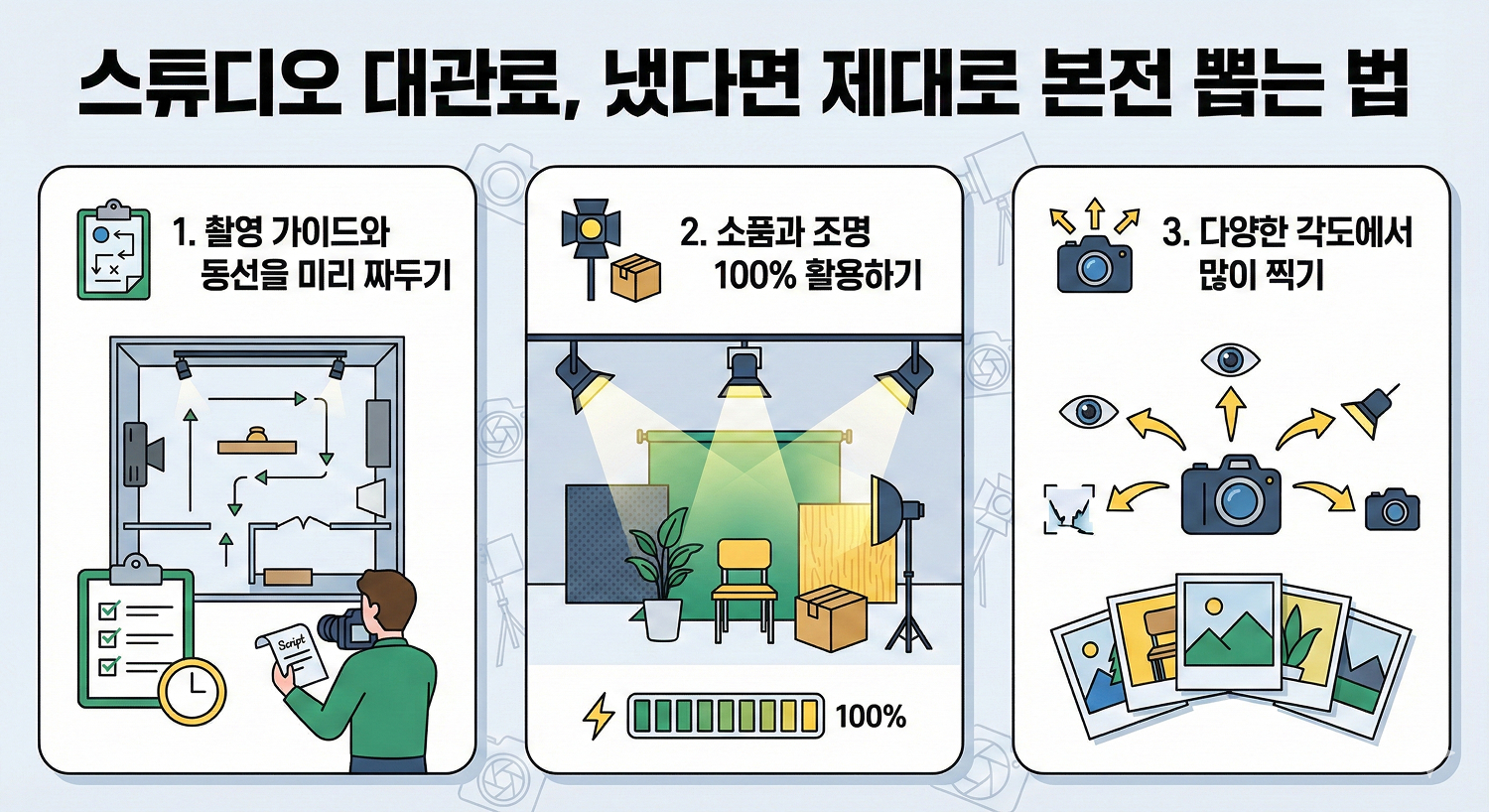 스튜디오 대관료, 냈다면 제대로 본전 뽑는 법

1. 촬영 가이드와 동선을 미리 짜두기

Script

2. 소품과 조명 100% 활용하기

100%

3. 다양한 각도에서 많이 찍기