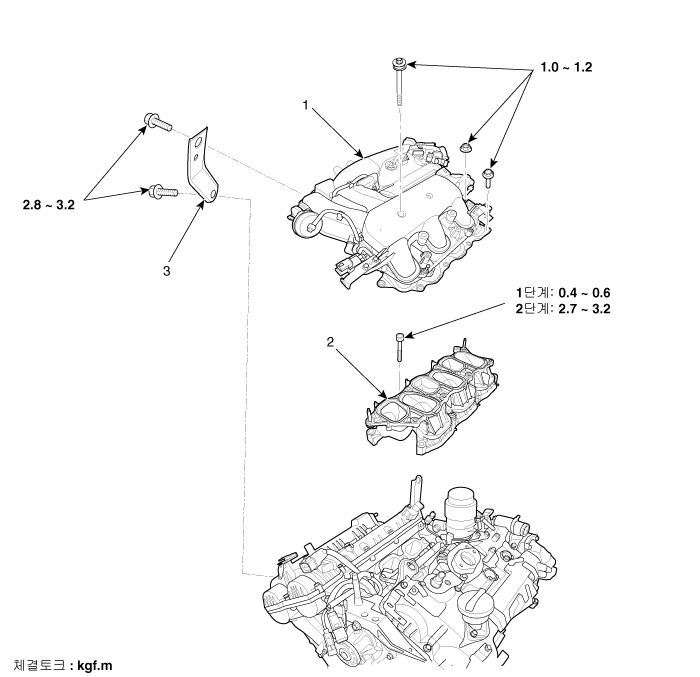 1.0 ~ 1.2

1

2.8 ~ 3.2

3

1단계: 0.4 ~ 0.6
2단계: 2.7 ~ 3.2

2

체결토크 : kgf.m