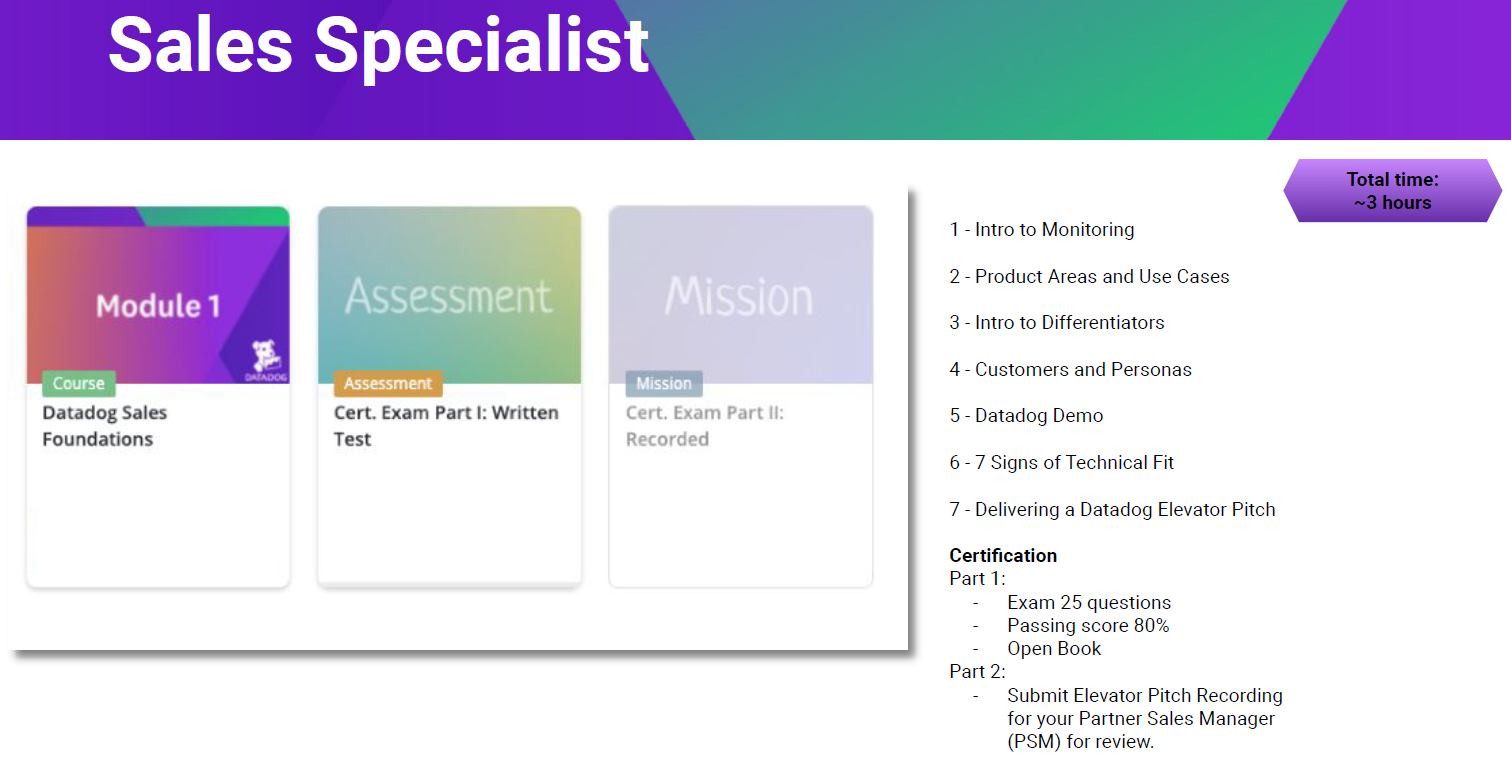 Sales Specialist

Module 1

DATADOG

Course

Datadog Sales Foundations

Assessment

Assessment

Cert. Exam Part I: Written Test

Mission

Mission

Cert. Exam Part II: Recorded

Total time:
~3 hours

1 - Intro to Monitoring

2 - Product Areas and Use Cases

3 - Intro to Differentiators

4 - Customers and Personas

5 - Datadog Demo

6 - 7 Signs of Technical Fit

7 - Delivering a Datadog Elevator Pitch

Certification
Part 1:
- Exam 25 questions
- Passing score 80%
- Open Book
Part 2:
- Submit Elevator Pitch Recording for your Partner Sales Manager (PSM) for review.