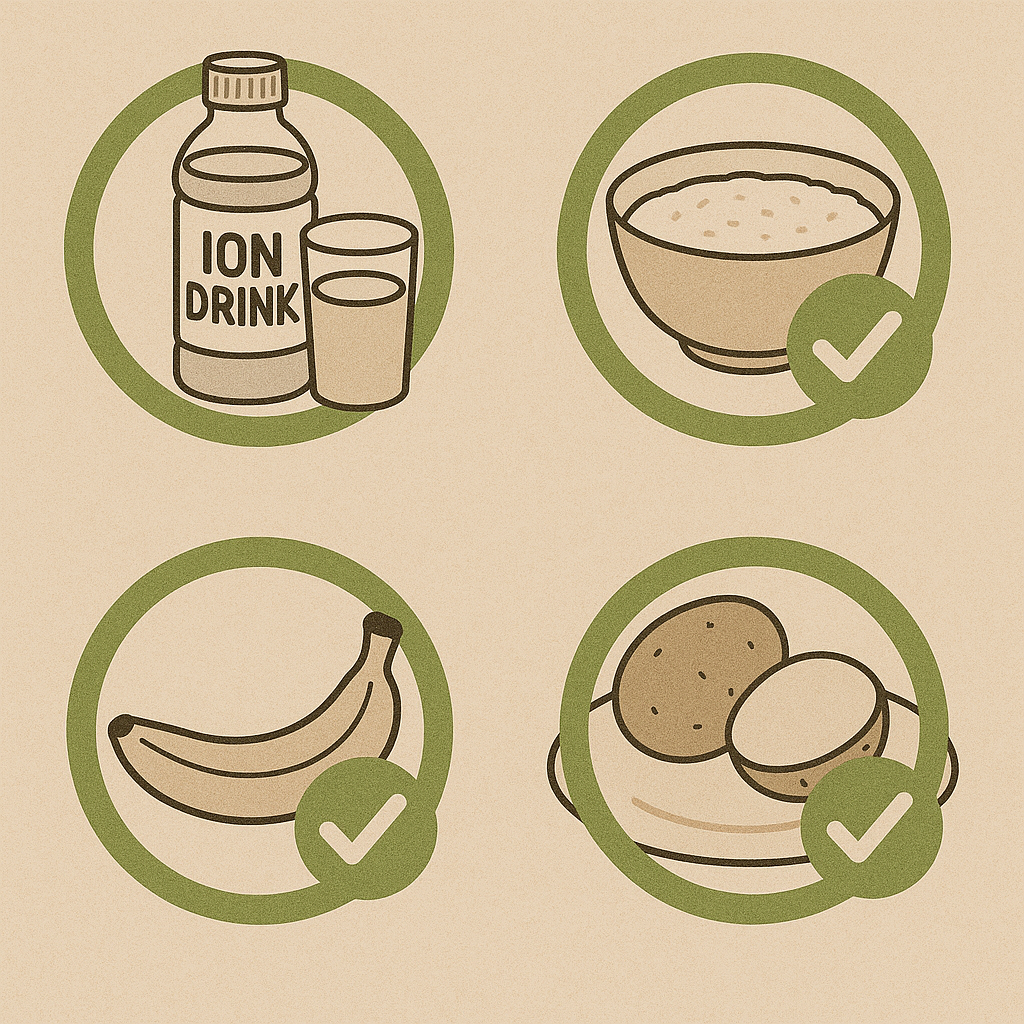 ION DRINK