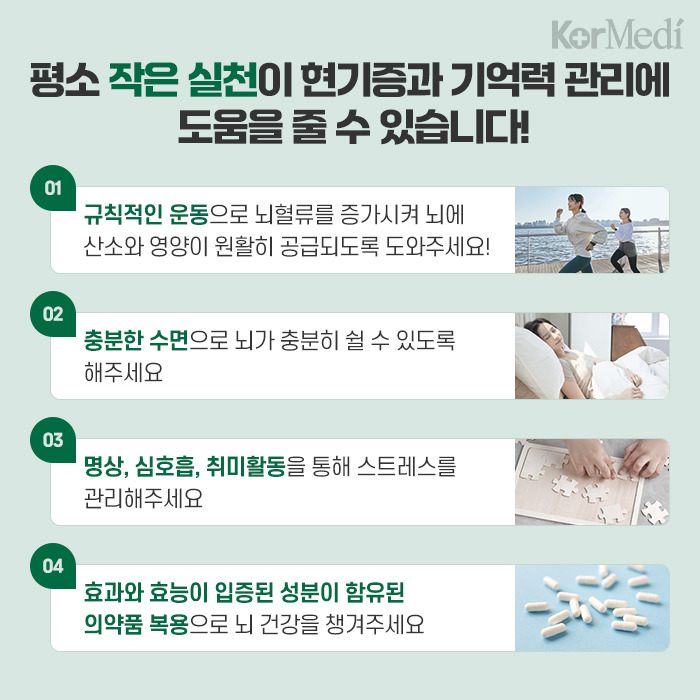 KorMedi

평소 작은 실천이 현기증과 기억력 관리에 도움을 줄 수 있습니다!

01

규칙적인 운동으로 뇌혈류를 증가시켜 뇌에 산소와 영양이 원활히 공급되도록 도와주세요!

02

충분한 수면으로 뇌가 충분히 쉴 수 있도록 해주세요

03

명상, 심호흡, 취미활동을 통해 스트레스를 관리해주세요

04

효과와 효능이 입증된 성분이 함유된 의약품 복용으로 뇌 건강을 챙겨주세요