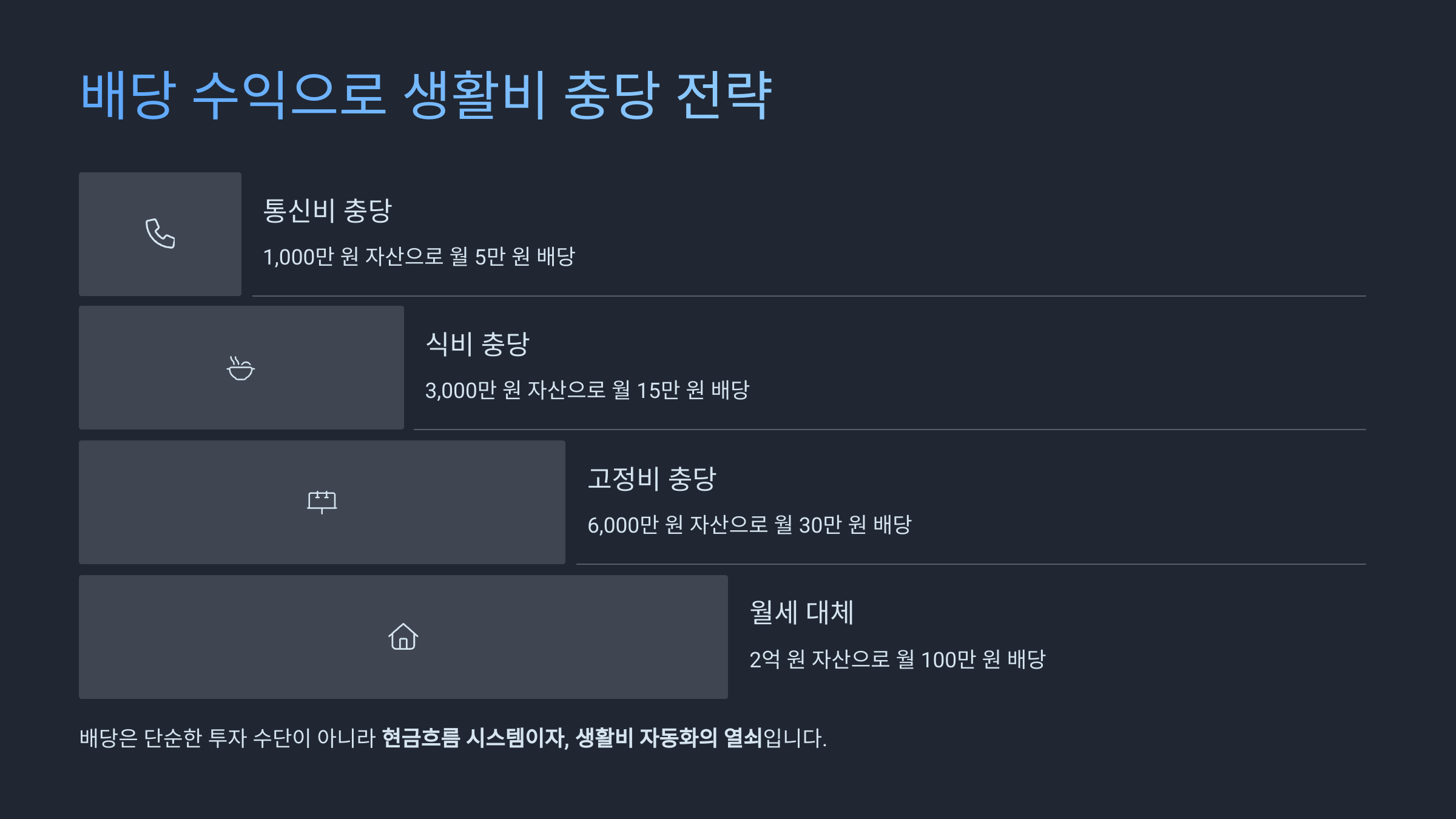 배당 수익으로 생활비 충당 전략

통신비 충당

1,000만 원 자산으로 월 5만 원 배당

식비 충당

3,000만 원 자산으로 월 15만 원 배당

고정비 충당

6,000만 원 자산으로 월 30만 원 배당

월세 대체

2억 원 자산으로 월 100만 원 배당

배당은 단순한 투자 수단이 아니라 현금흐름 시스템이자, 생활비 자동화의 열쇠입니다.