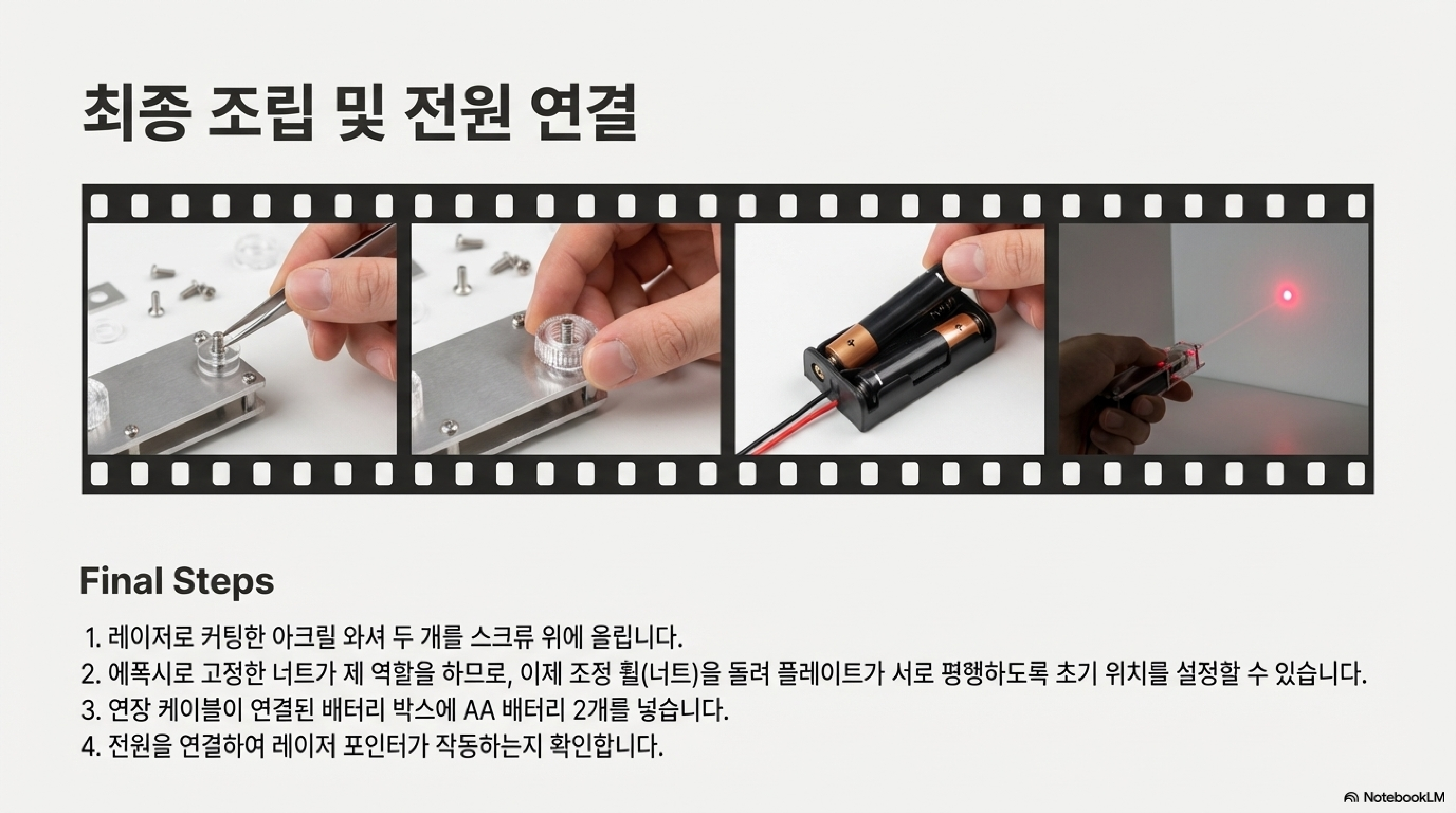 최종 조립 및 전원 연결

Final Steps

1. 레이저로 커팅한 아크릴 와셔 두 개를 스크류 위에 올립니다.
2. 에폭시로 고정한 너트가 제 역할을 하므로, 이제 조정 휠(너트)을 돌려 플레이트가 서로 평행하도록 초기 위치를 설정할 수 있습니다.
3. 연장 케이블이 연결된 배터리 박스에 AA 배터리 2개를 넣습니다.
4. 전원을 연결하여 레이저 포인터가 작동하는지 확인합니다.

NotebookLM