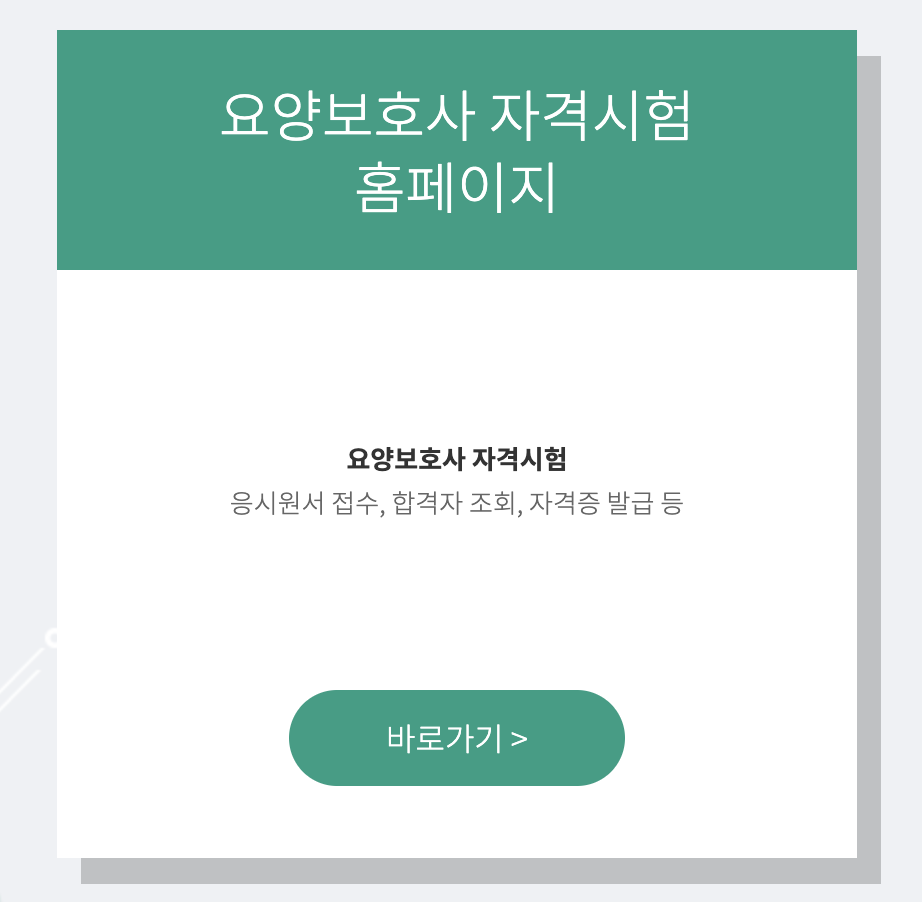 요양보호사 자격시험 홈페이지

요양보호사 자격시험
응시원서 접수, 합격자 조회, 자격증 발급 등

바로가기 >