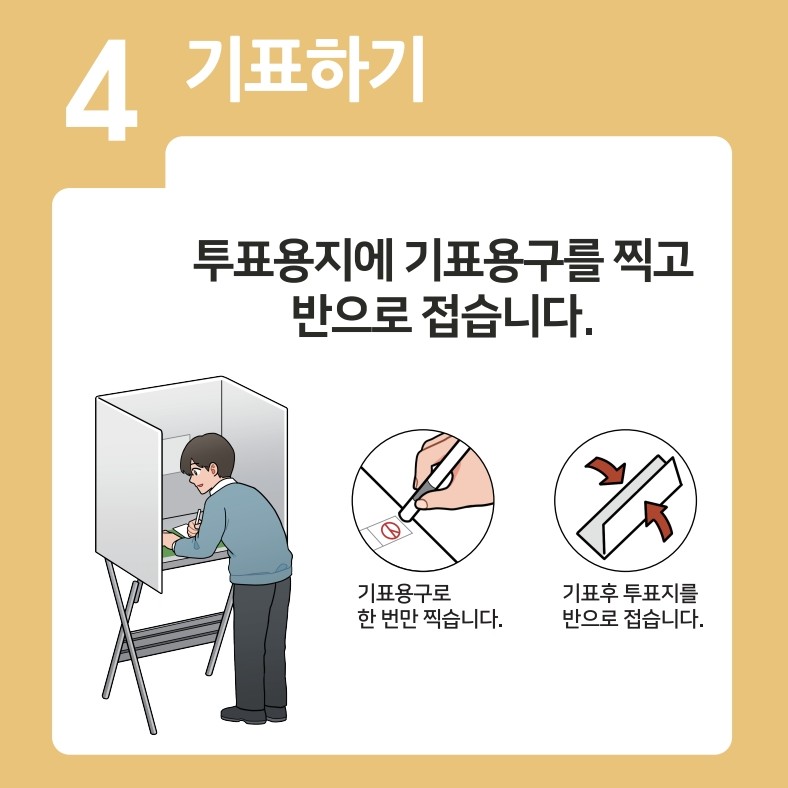 4 기표하기

투표용지에 기표용구를 찍고 반으로 접습니다.

기표용구로 한 번만 찍습니다.

기표후 투표지를 반으로 접습니다.