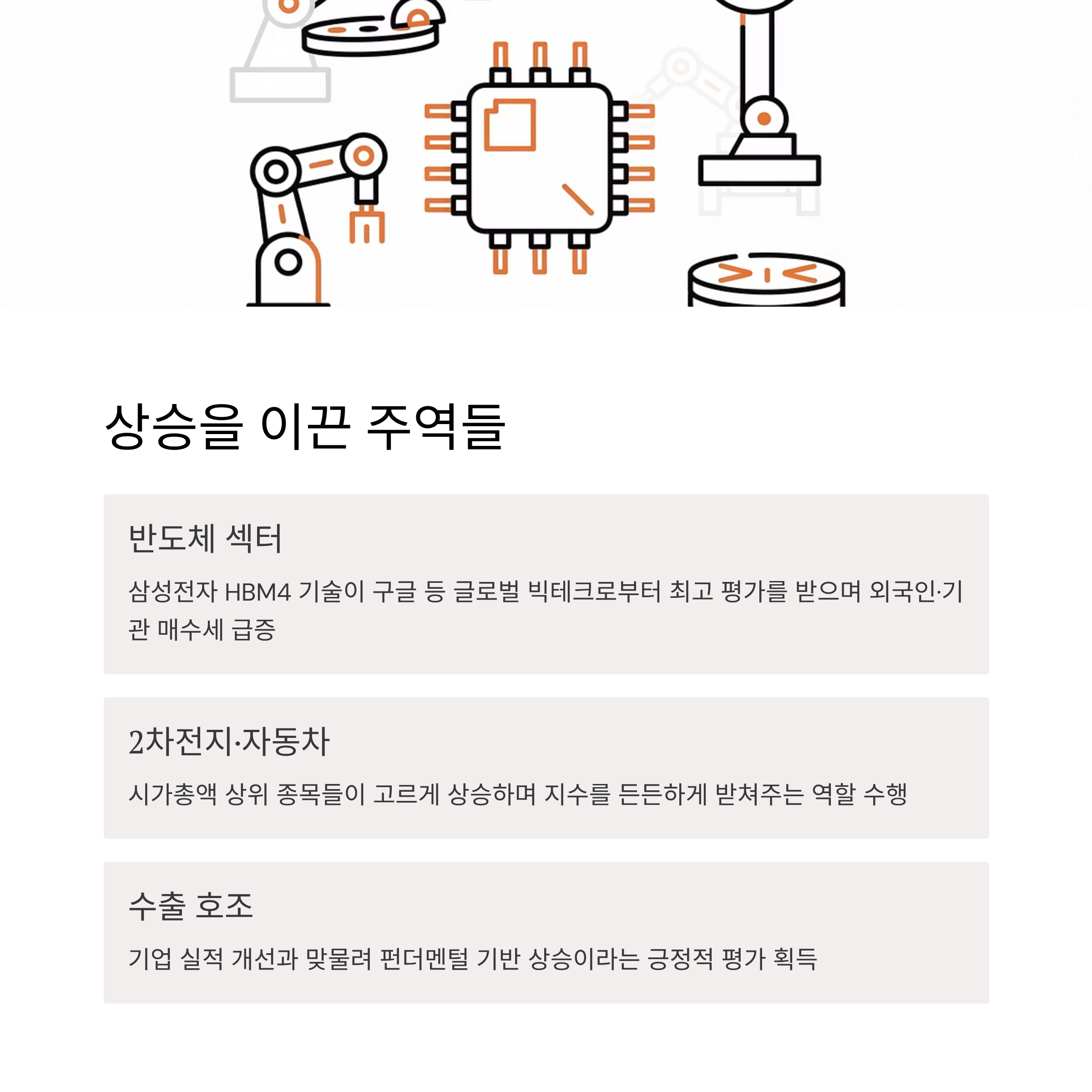 상승을 이끈 주역들

반도체 섹터

삼성전자 HBM4 기술이 구글 등 글로벌 빅테크로부터 최고 평가를 받으며 외국인·기관 매수세 급증

2차전지·자동차

시가총액 상위 종목들이 고르게 상승하며 지수를 든든하게 받쳐주는 역할 수행

수출 호조

기업 실적 개선과 맞물려 펀더멘털 기반 상승이라는 긍정적 평가 획득