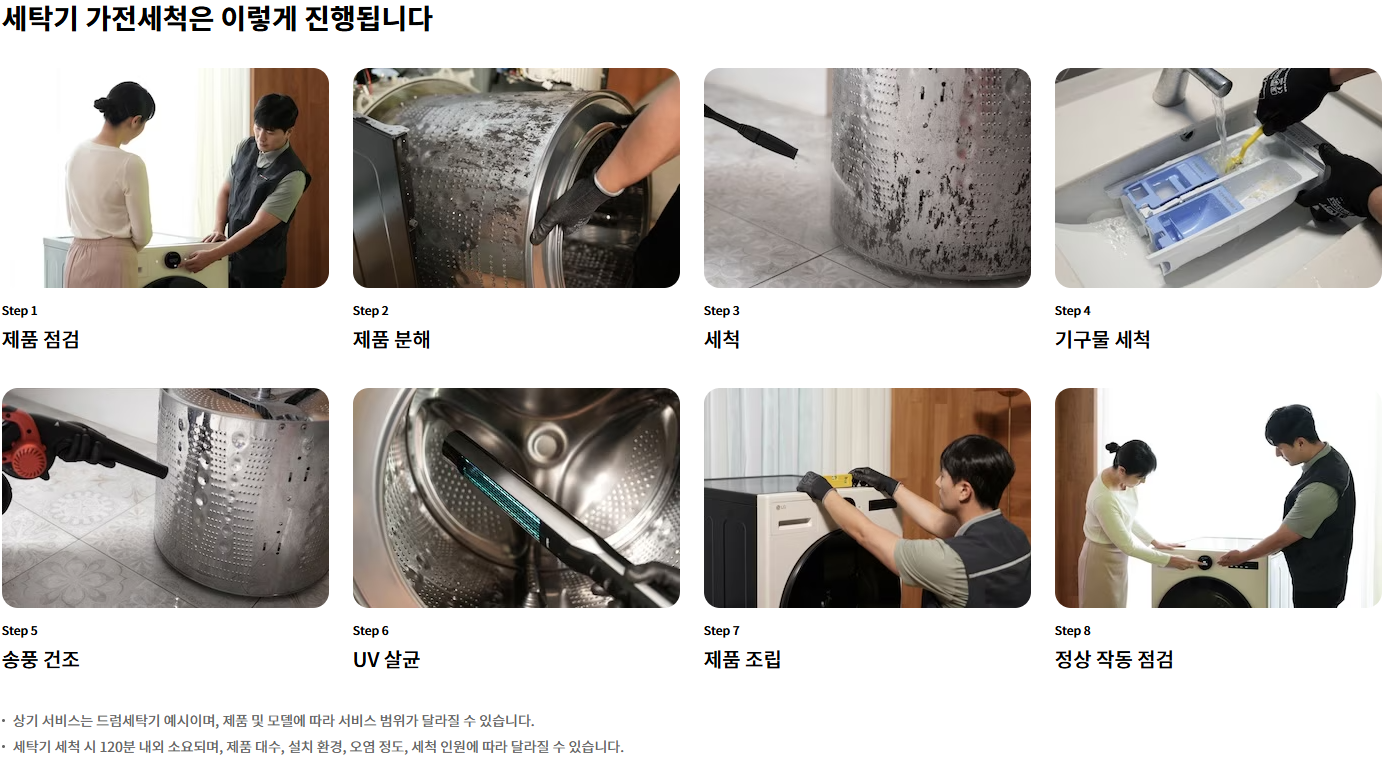 세탁기 가전세척은 이렇게 진행됩니다

Step 1
제품 점검

Step 2
제품 분해

Step 3
세척

Step 4
기구물 세척

Step 5
송풍 건조

Step 6
UV 살균

Step 7
제품 조립

Step 8
정상 작동 점검

· 상기 서비스는 드럼세탁기 예시이며, 제품 및 모델에 따라 서비스 범위가 달라질 수 있습니다.
· 세탁기 세척 시 120분 내외 소요되며, 제품 대수, 설치 환경, 오염 정도, 세척 인원에 따라 달라질 수 있습니다.