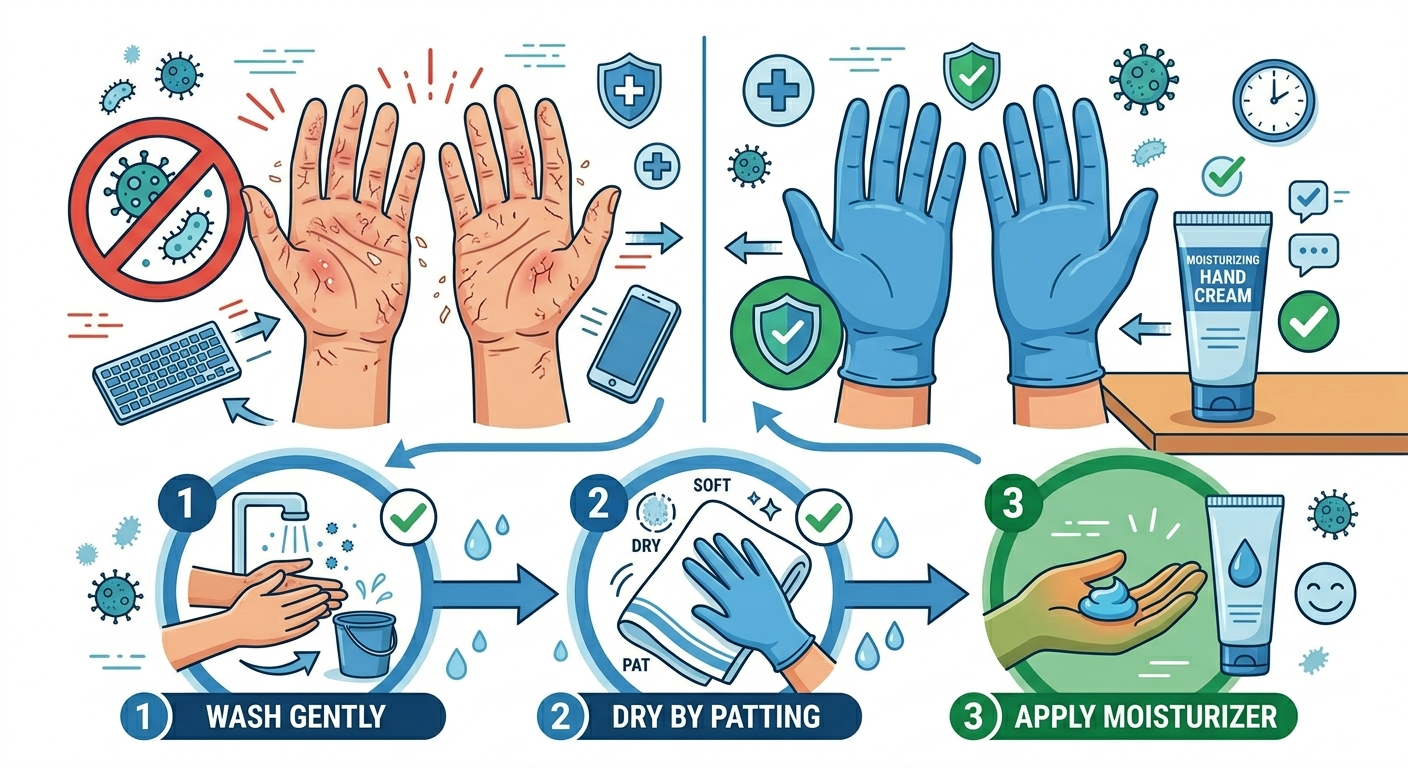 MOISTURIZING HAND CREAM

1

2

SOFT

DRY

PAT

3

1 WASH GENTLY

2 DRY BY PATTING

3 APPLY MOISTURIZER