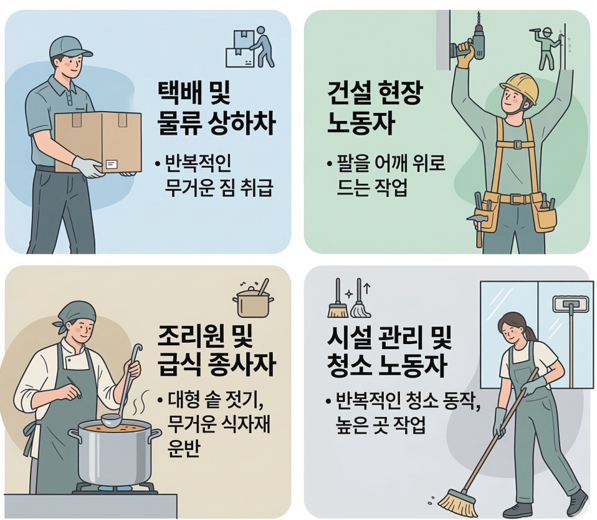 택배 및
물류 상하차

• 반복적인
무거운 짐 취급

건설 현장
노동자

• 팔을 어깨 위로
드는 작업

조리원 및
급식 종사자

• 대형 솥 젓기,
무거운 식자재
운반

시설 관리 및
청소 노동자

• 반복적인 청소 동작,
높은 곳 작업