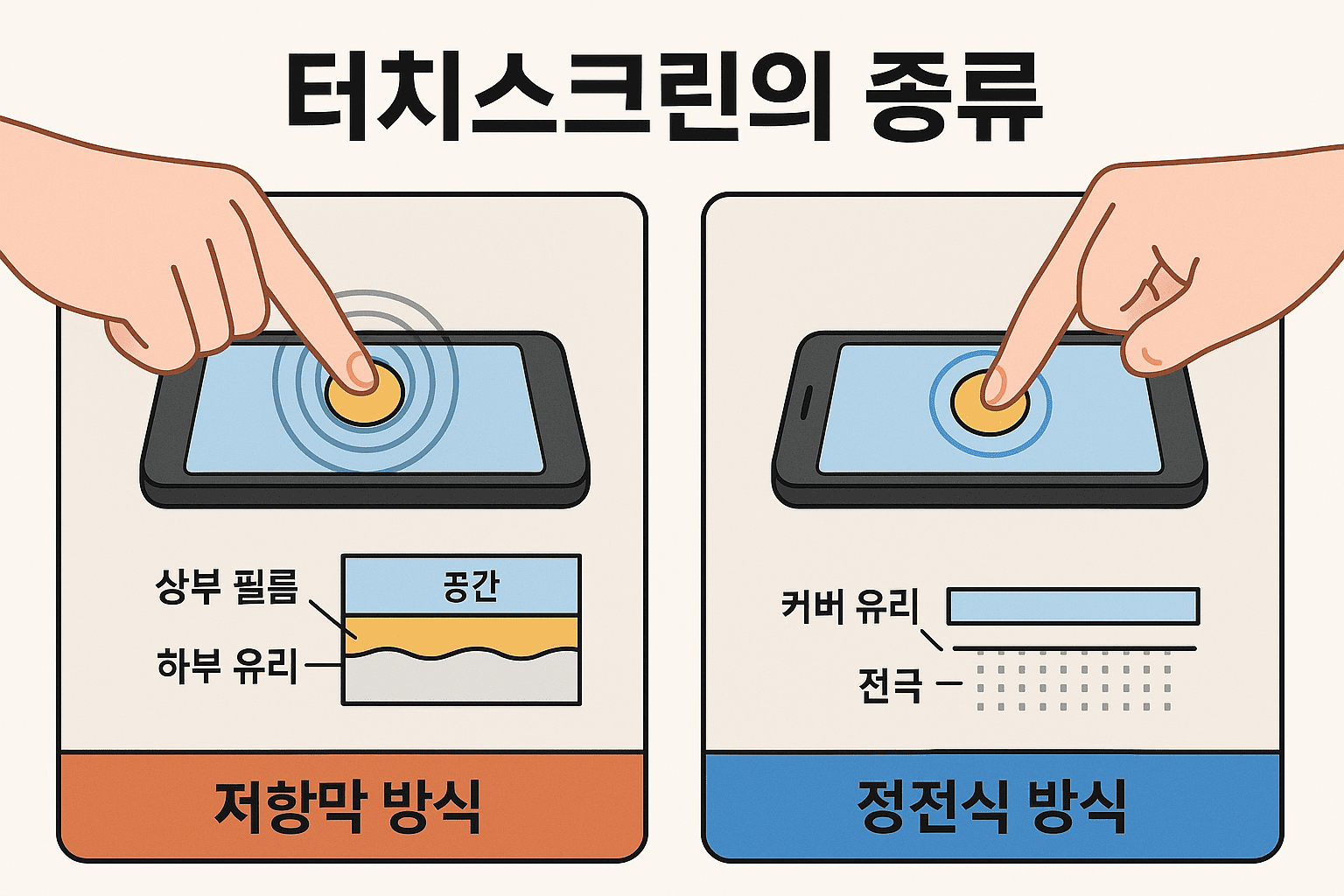 터치스크린의 종류

상부 필름

공간

하부 유리

저항막 방식

커버 유리

전극

정전식 방식