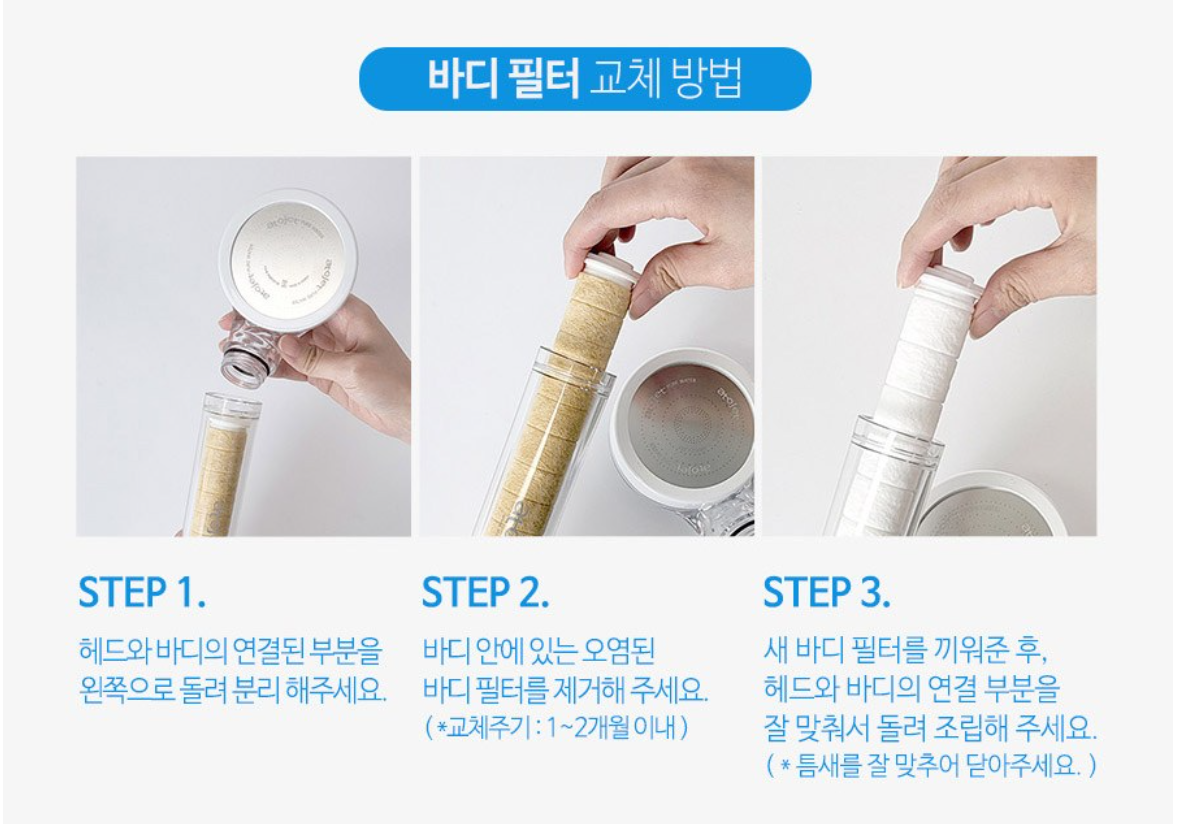 바디 필터 교체 방법

STEP 1.

헤드와 바디의 연결된 부분을 왼쪽으로 돌려 분리 해주세요.

STEP 2.

바디 안에 있는 오염된 바디 필터를 제거해 주세요.
( *교체주기 : 1~2개월 이내 )

STEP 3.

새 바디 필터를 끼워준 후, 헤드와 바디의 연결 부분을 잘 맞춰서 돌려 조립해 주세요.
( * 틈새를 잘 맞추어 닫아주세요. )