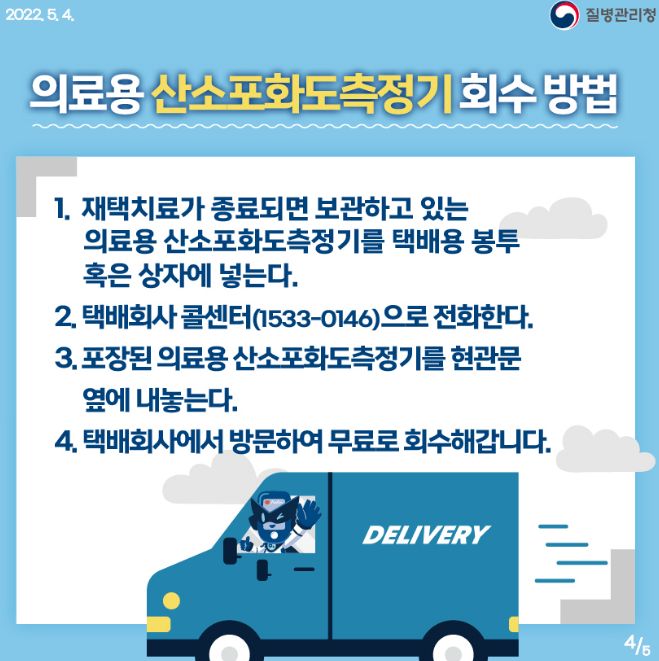 2022. 5. 4.

질병관리청

의료용 산소포화도측정기 회수 방법

1. 재택치료가 종료되면 보관하고 있는 의료용 산소포화도측정기를 택배용 봉투 혹은 상자에 넣는다.

2. 택배회사 콜센터(1533-0146)으로 전화한다.

3. 포장된 의료용 산소포화도측정기를 현관문 옆에 내놓는다.

4. 택배회사에서 방문하여 무료로 회수해갑니다.

DELIVERY

4/5