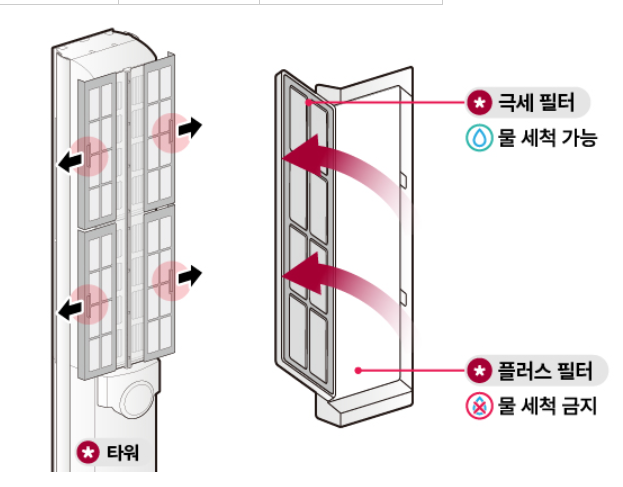 극세 필터
물 세척 가능

플러스 필터
물 세척 금지

타워