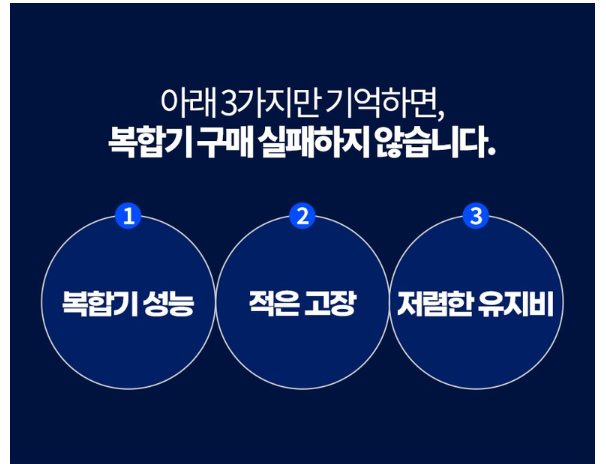 아래 3가지만 기억하면,
복합기 구매 실패하지 않습니다.

1
복합기 성능

2
적은 고장

3
저렴한 유지비