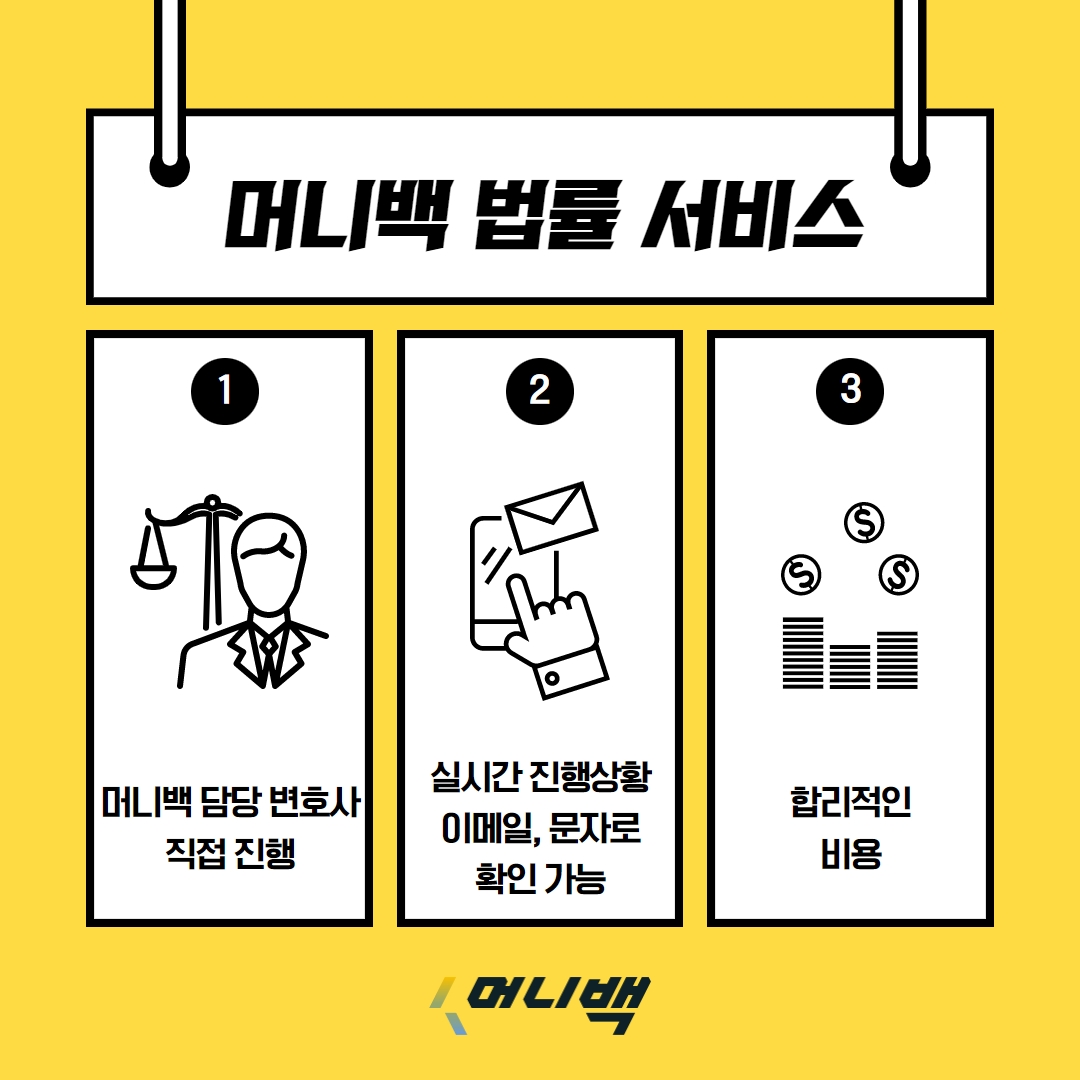 머니백 법률 서비스

1

머니백 담당 변호사 직접 진행

2

실시간 진행상황 이메일, 문자로 확인 가능

3

$

$

$

합리적인 비용

머니백