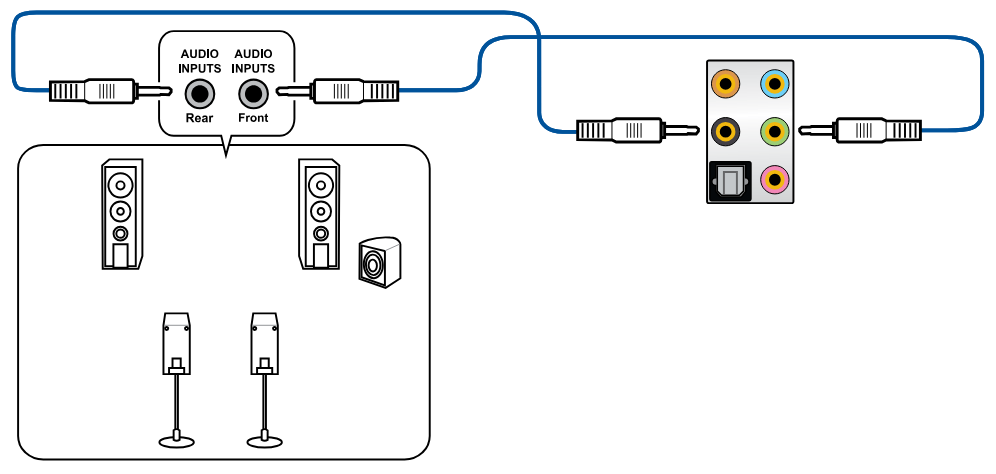 AUDIO INPUTS Rear

AUDIO INPUTS Front