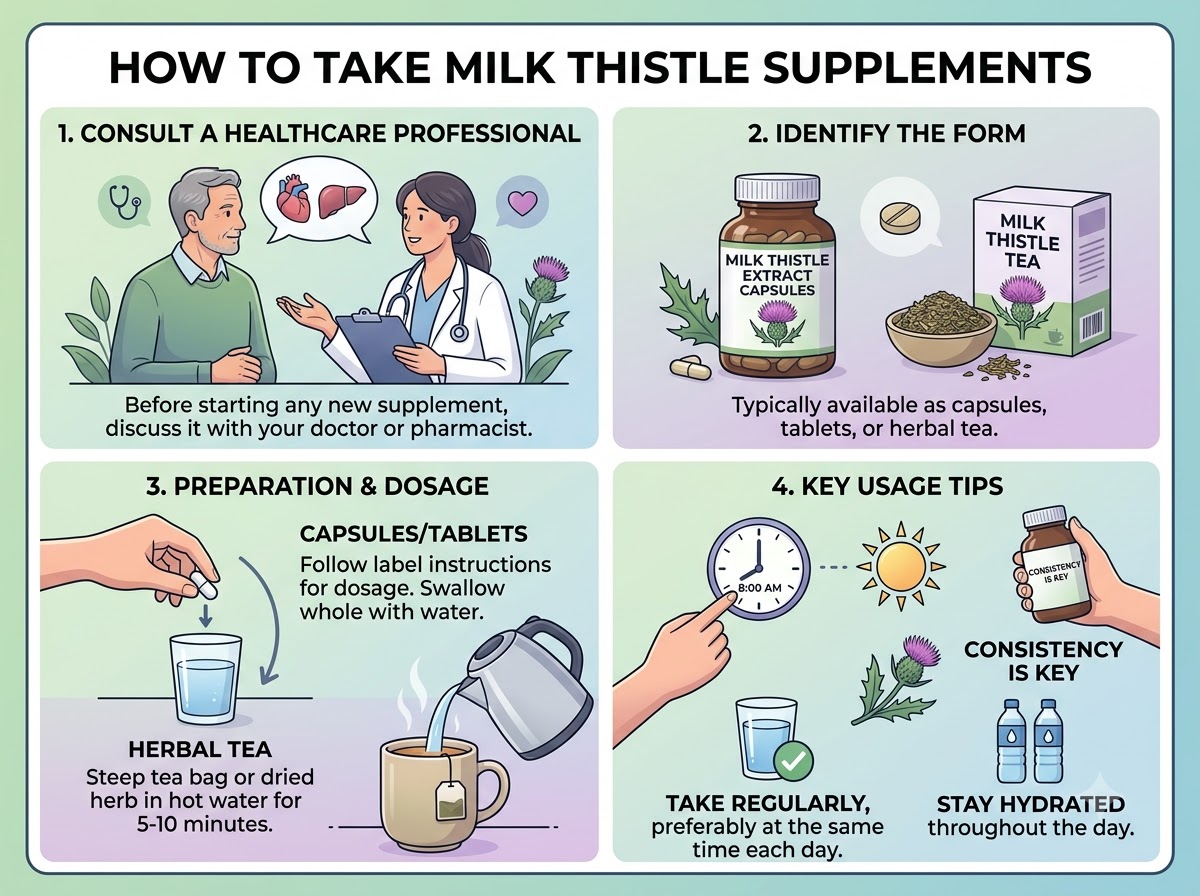 HOW TO TAKE MILK THISTLE SUPPLEMENTS

1. CONSULT A HEALTHCARE PROFESSIONAL

Before starting any new supplement, discuss it with your doctor or pharmacist.

2. IDENTIFY THE FORM

MILK THISTLE EXTRACT CAPSULES

MILK THISTLE TEA

Typically available as capsules, tablets, or herbal tea.

3. PREPARATION & DOSAGE

CAPSULES/TABLETS
Follow label instructions for dosage. Swallow whole with water.

HERBAL TEA
Steep tea bag or dried herb in hot water for 5-10 minutes.

4. KEY USAGE TIPS

8:00 AM

CONSISTENCY IS KEY

CONSISTENCY IS KEY

TAKE REGULARLY, preferably at the same time each day.

STAY HYDRATED throughout the day.