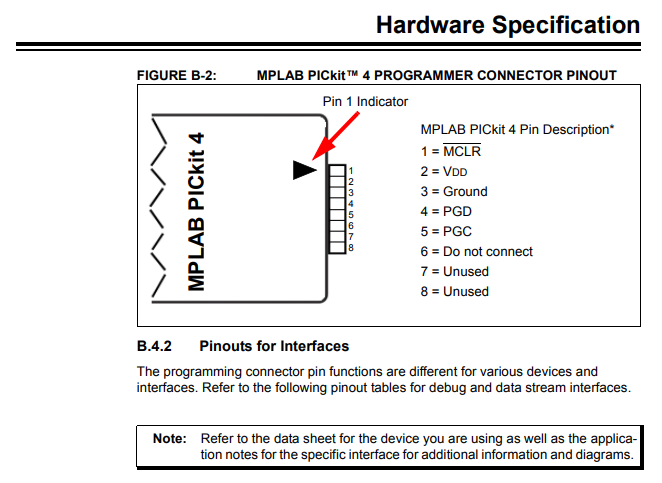 Hardware Specification

FIGURE B-2: MPLAB PICkit™ 4 PROGRAMMER CONNECTOR PINOUT

Pin 1 Indicator

MPLAB PICkit 4

1
2
3
4
5
6
7
8

MPLAB PICkit 4 Pin Description*
1 = $\overline{MCLR}$
2 = VDD
3 = Ground
4 = PGD
5 = PGC
6 = Do not connect
7 = Unused
8 = Unused

B.4.2 Pinouts for Interfaces

The programming connector pin functions are different for various devices and interfaces. Refer to the following pinout tables for debug and data stream interfaces.

Note: Refer to the data sheet for the device you are using as well as the application notes for the specific interface for additional information and diagrams.