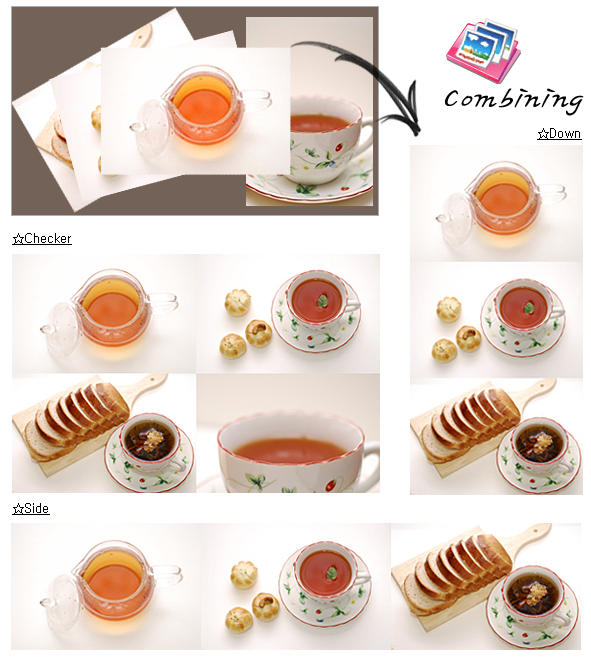 Combining

☆Down

☆Checker

☆Side