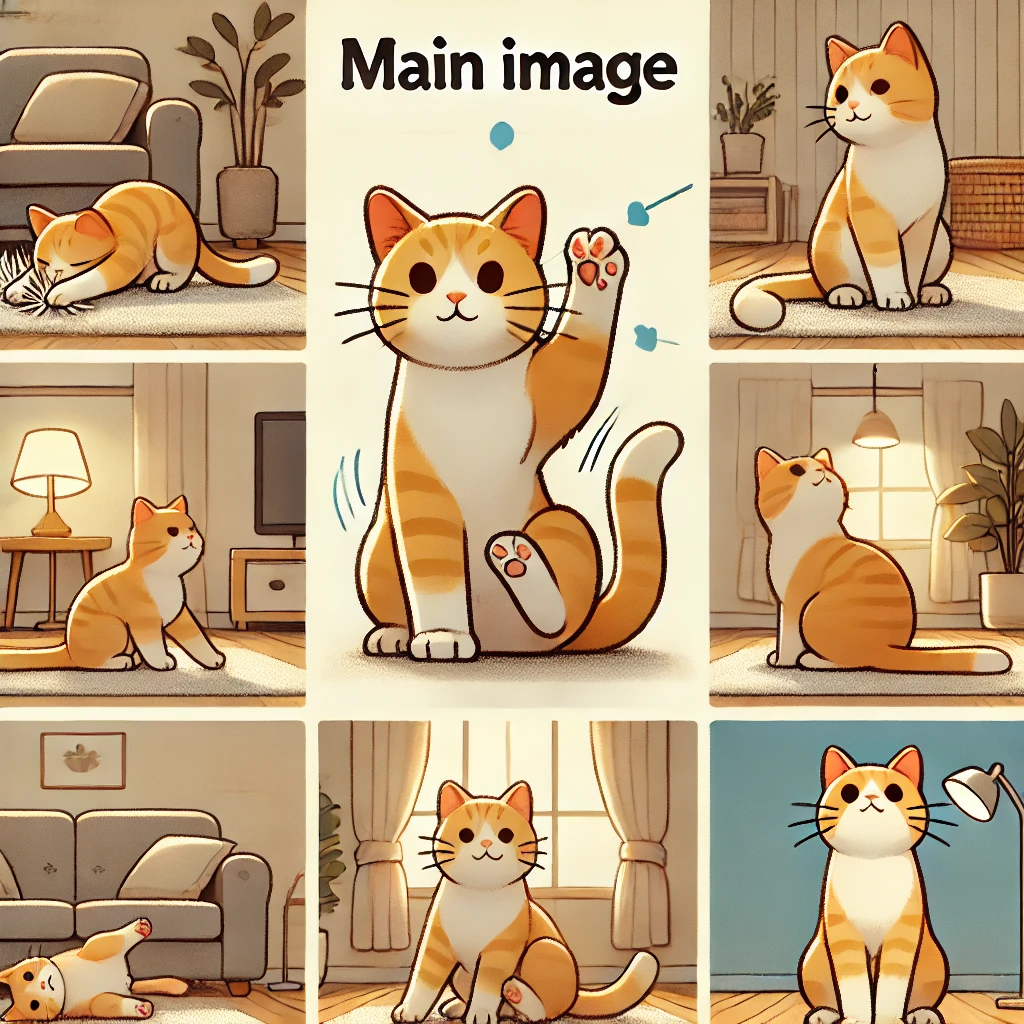 Main image