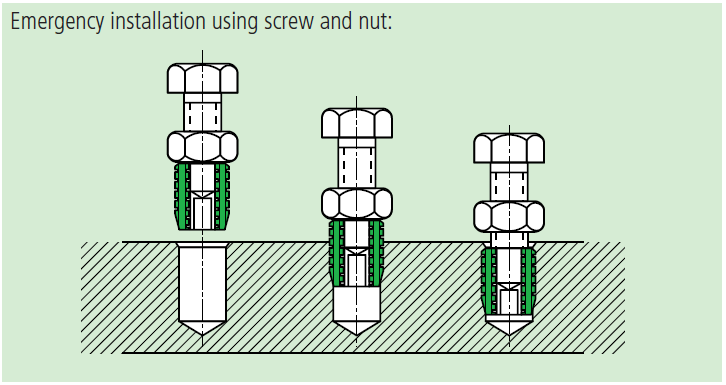 Emergency installation using screw and nut: