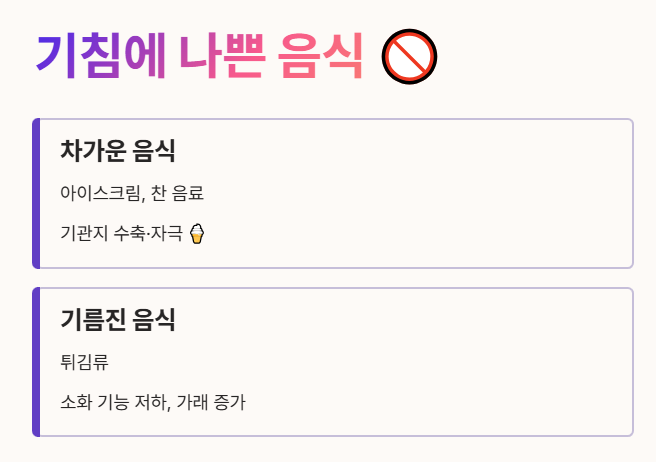 기침에 나쁜 음식 🚫

차가운 음식

아이스크림, 찬 음료

기관지 수축·자극 🍦

기름진 음식

튀김류

소화 기능 저하, 가래 증가