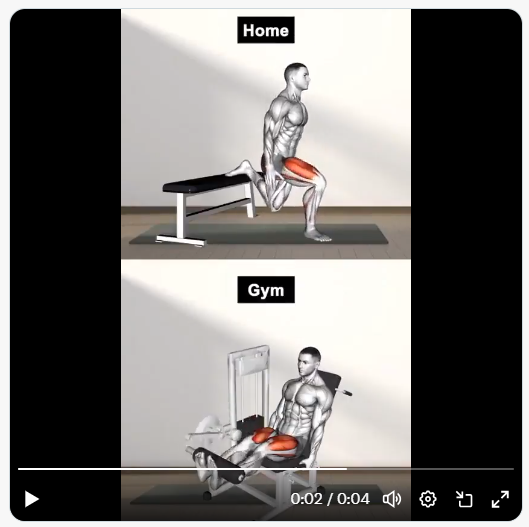 Home

Gym

0:02 / 0:04