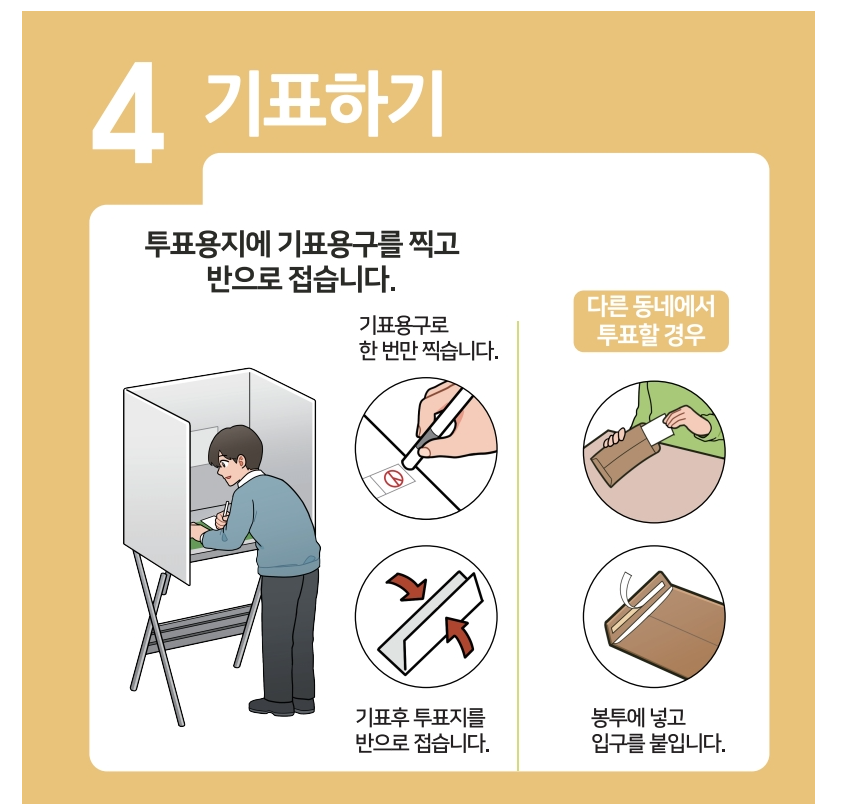 4 기표하기

투표용지에 기표용구를 찍고 반으로 접습니다.

기표용구로 한 번만 찍습니다.

기표후 투표지를 반으로 접습니다.

다른 동네에서 투표할 경우

봉투에 넣고 입구를 붙입니다.