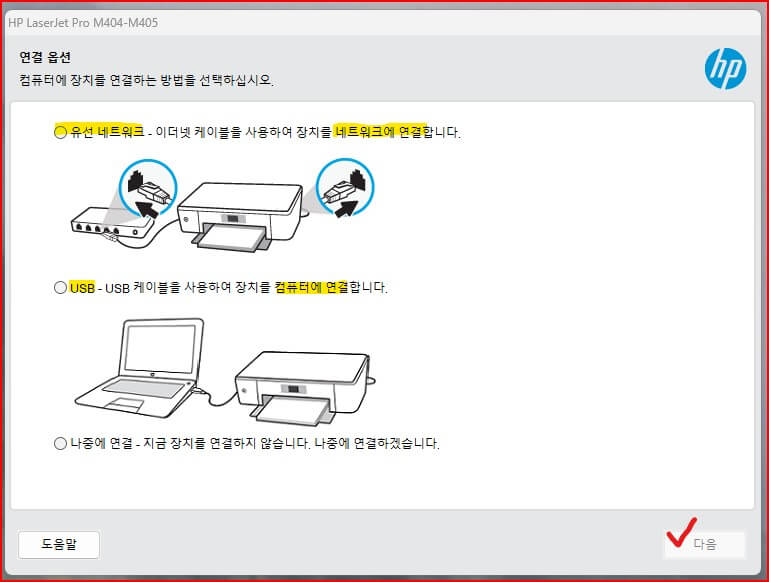 HP LaserJet Pro M404-M405

연결 옵션
컴퓨터에 장치를 연결하는 방법을 선택하십시오.

hp

유선 네트워크 - 이더넷 케이블을 사용하여 장치를 네트워크에 연결합니다.

USB - USB 케이블을 사용하여 장치를 컴퓨터에 연결합니다.

나중에 연결 - 지금 장치를 연결하지 않습니다. 나중에 연결하겠습니다.

도움말

다음