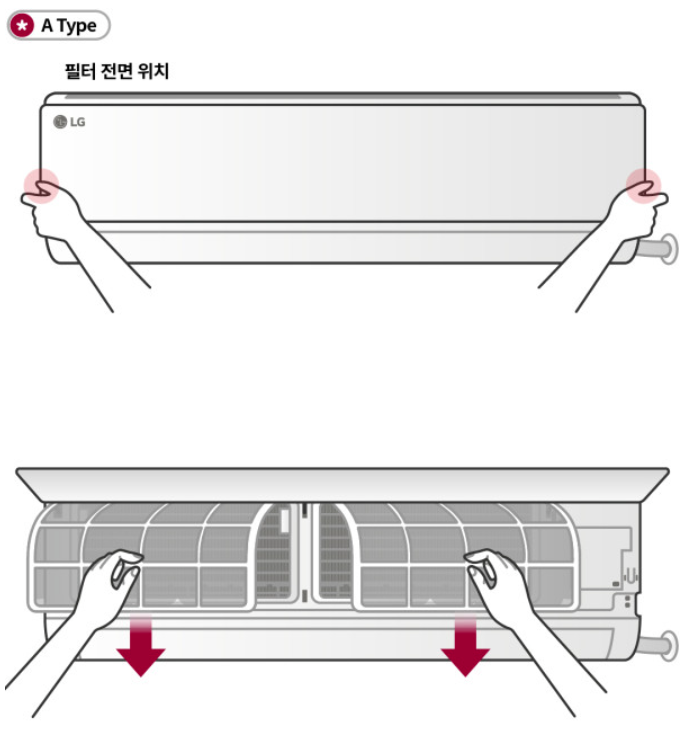 A Type

필터 전면 위치

LG