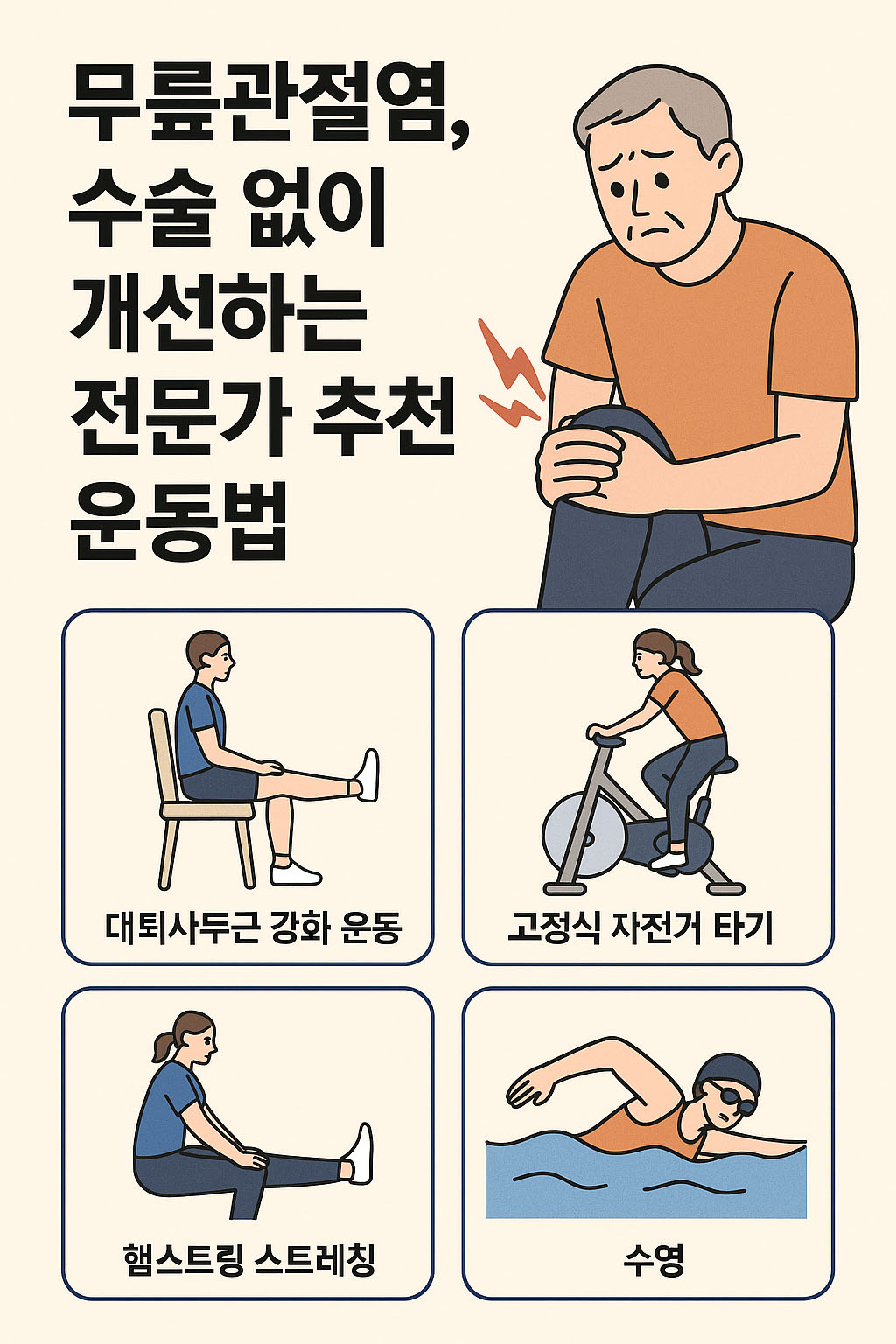 무릎관절염, 수술 없이 개선하는 전문가 추천 운동법

대퇴사두근 강화 운동

고정식 자전거 타기

햄스트링 스트레칭

수영