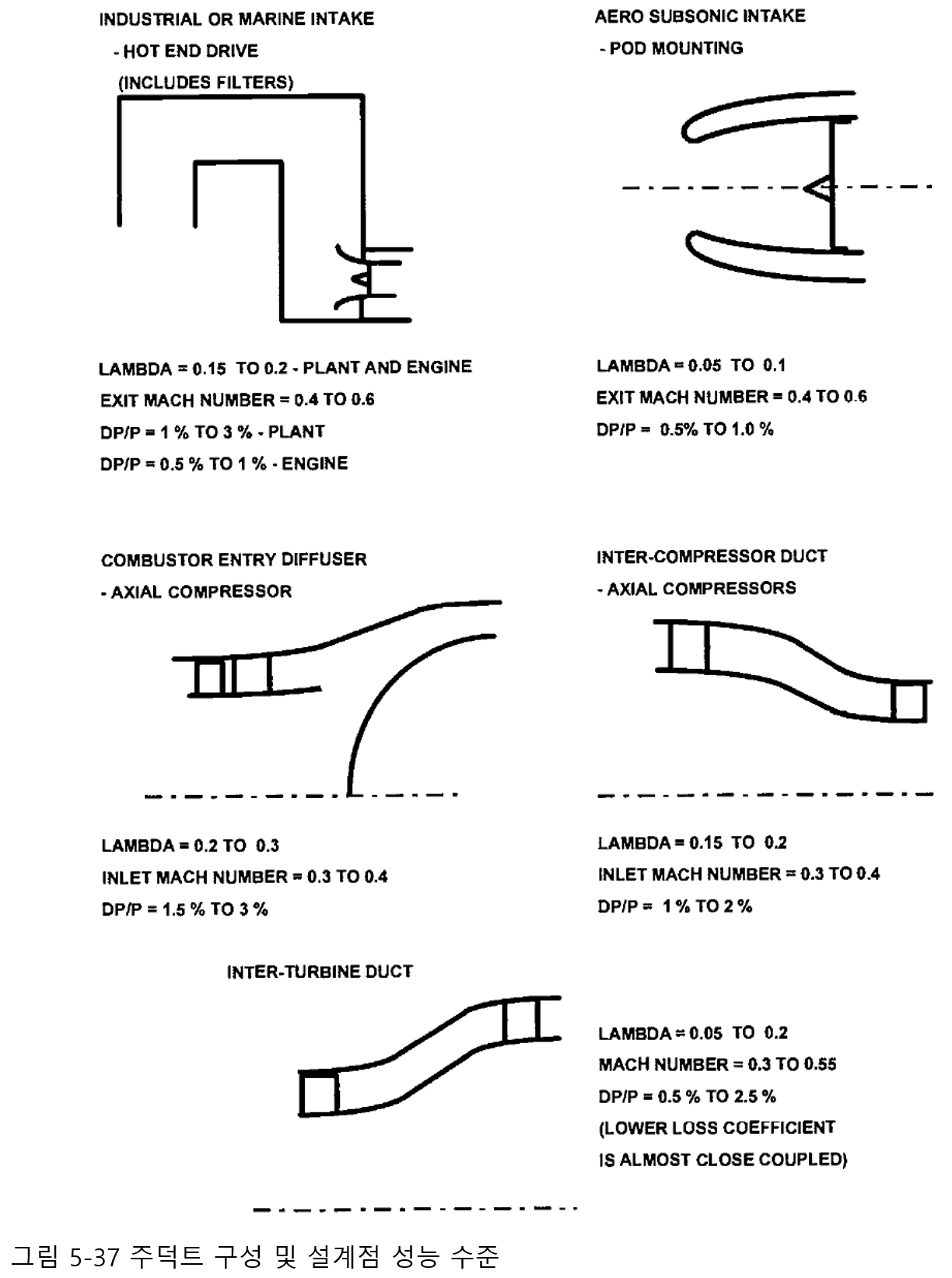 INDUSTRIAL OR MARINE INTAKE
- HOT END DRIVE
(INCLUDES FILTERS)

LAMBDA = 0.15 TO 0.2 - PLANT AND ENGINE
EXIT MACH NUMBER = 0.4 TO 0.6
DP/P = 1 % TO 3 % - PLANT
DP/P = 0.5 % TO 1 % - ENGINE

AERO SUBSONIC INTAKE
- POD MOUNTING

LAMBDA = 0.05 TO 0.1
EXIT MACH NUMBER = 0.4 TO 0.6
DP/P = 0.5% TO 1.0 %

COMBUSTOR ENTRY DIFFUSER
- AXIAL COMPRESSOR

LAMBDA = 0.2 TO 0.3
INLET MACH NUMBER = 0.3 TO 0.4
DP/P = 1.5 % TO 3 %

INTER-COMPRESSOR DUCT
- AXIAL COMPRESSORS

LAMBDA = 0.15 TO 0.2
INLET MACH NUMBER = 0.3 TO 0.4
DP/P = 1 % TO 2 %

INTER-TURBINE DUCT

LAMBDA = 0.05 TO 0.2
MACH NUMBER = 0.3 TO 0.55
DP/P = 0.5 % TO 2.5 %
(LOWER LOSS COEFFICIENT
IS ALMOST CLOSE COUPLED)

그림 5-37 주덕트 구성 및 설계점 성능 수준