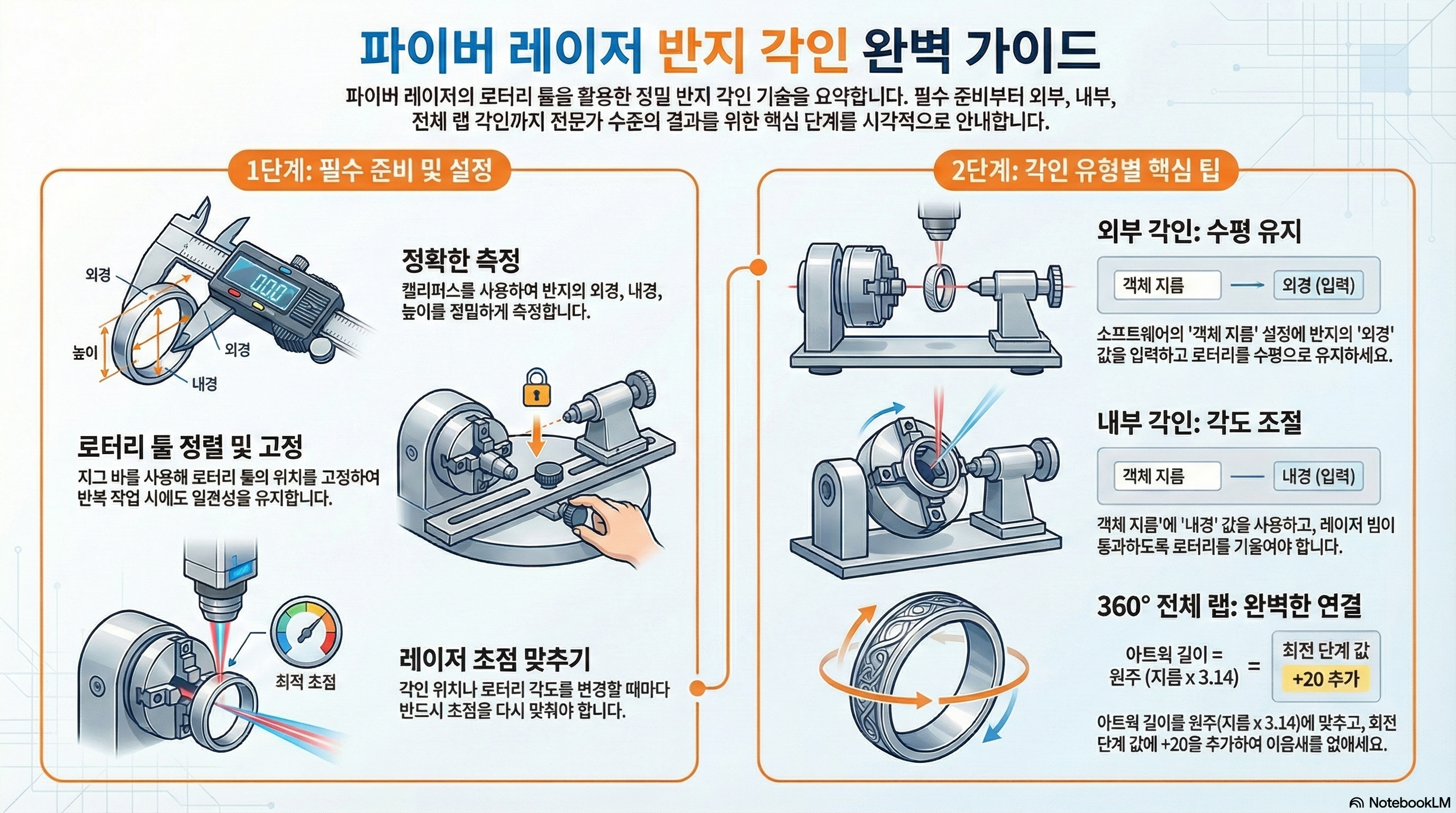 파이버 레이저 반지 각인 완벽 가이드

파이버 레이저의 로터리 툴을 활용한 정밀 반지 각인 기술을 요약합니다. 필수 준비부터 외부, 내부, 전체 랩 각인까지 전문가 수준의 결과를 위한 핵심 단계를 시각적으로 안내합니다.

1단계: 필수 준비 및 설정

외경
높이
외경
내경
0.00

정확한 측정
캘리퍼스를 사용하여 반지의 외경, 내경, 높이를 정밀하게 측정합니다.

로터리 툴 정렬 및 고정
지그 바를 사용해 로터리 툴의 위치를 고정하여 반복 작업 시에도 일관성을 유지합니다.

최적 초점

레이저 초점 맞추기
각인 위치나 로터리 각도를 변경할 때마다 반드시 초점을 다시 맞춰야 합니다.

2단계: 각인 유형별 핵심 팁

외부 각인: 수평 유지
객체 지름 → 외경 (입력)
소프트웨어의 '객체 지름' 설정에 반지의 '외경' 값을 입력하고 로터리를 수평으로 유지하세요.

내부 각인: 각도 조절
객체 지름 — 내경 (입력)
객체 지름'에 '내경' 값을 사용하고, 레이저 빔이 통과하도록 로터리를 기울여야 합니다.

360° 전체 랩: 완벽한 연결
아트웍 길이 = 원주 (지름 x 3.14) = 회전 단계 값 +20 추가
아트웍 길이를 원주(지름 x 3.14)에 맞추고, 회전 단계 값에 +20을 추가하여 이음새를 없애세요.

NotebookLM