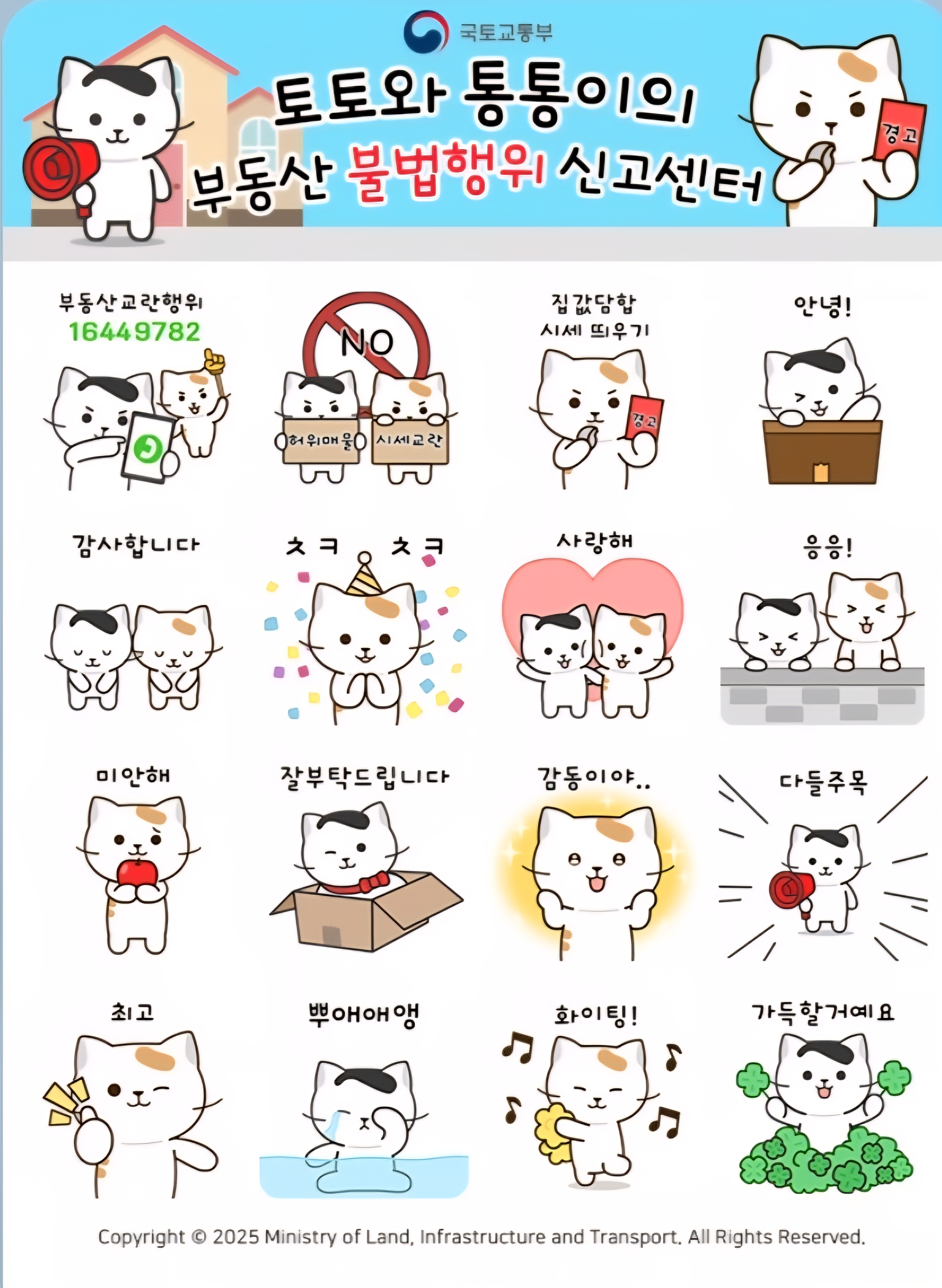 국토교통부

토토와 통통이의
부동산 불법행위 신고센터

경고

부동산교란행위
16449782

NO
허위매물 시세교란

집값담합
시세 띄우기
경고

안녕!

감사합니다

ㅊㅋ ㅊㅋ

사랑해

응응!

미안해

잘부탁드립니다

감동이야..

다들주목

최고

뿌애애앵

화이팅!

가득할거예요

Copyright © 2025 Ministry of Land, Infrastructure and Transport. All Rights Reserved.