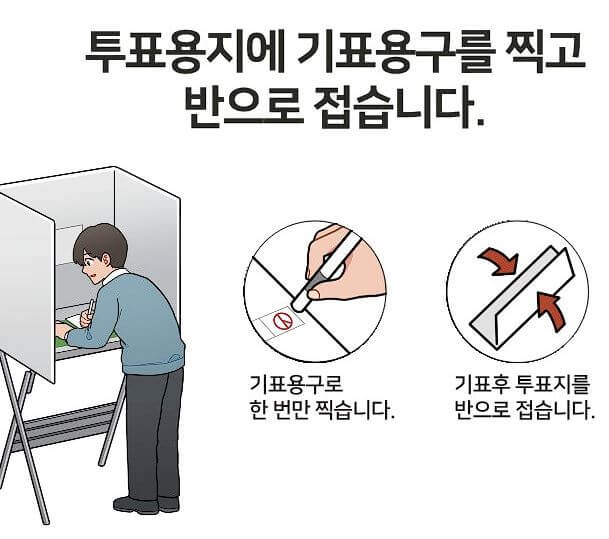 투표용지에 기표용구를 찍고 반으로 접습니다.

기표용구로 한 번만 찍습니다.

기표후 투표지를 반으로 접습니다.