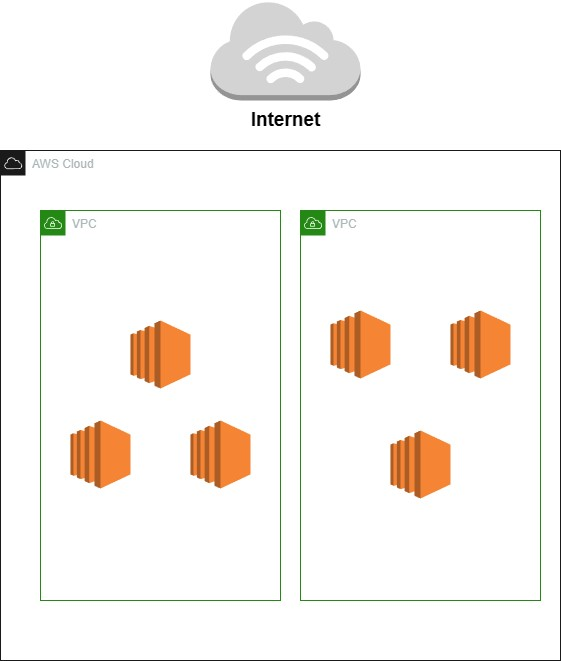 Internet

AWS Cloud

VPC

VPC